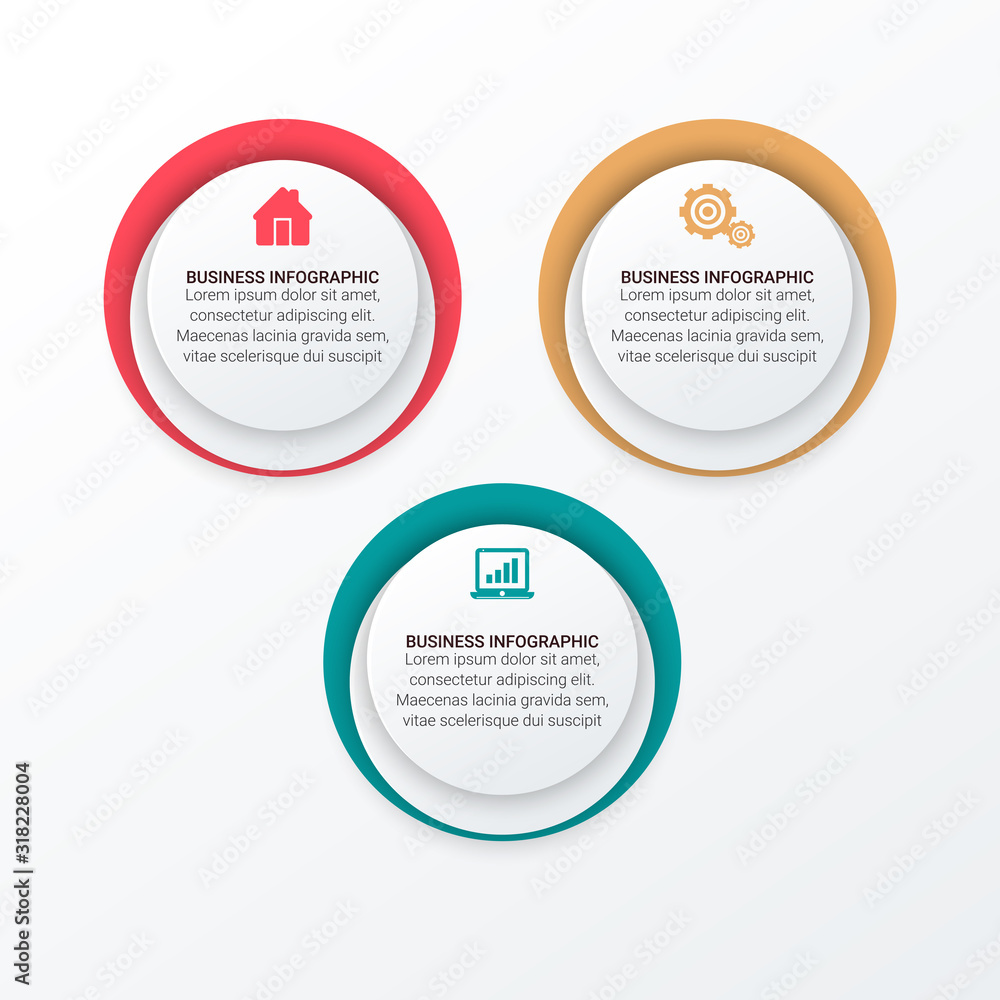 BUSINESS INFOGRAPHIC
Lorem ipsum dolor sit amet, consectetur adipiscing elit. Maecenas lacinia gravida sem, vitae scelerisque dui suscipit

BUSINESS INFOGRAPHIC
Lorem ipsum dolor sit amet, consectetur adipiscing elit. Maecenas lacinia gravida sem, vitae scelerisque dui suscipit

BUSINESS INFOGRAPHIC
Lorem ipsum dolor sit amet, consectetur adipiscing elit. Maecenas lacinia gravida sem, vitae scelerisque dui suscipit

Adobe Stock | #318228004