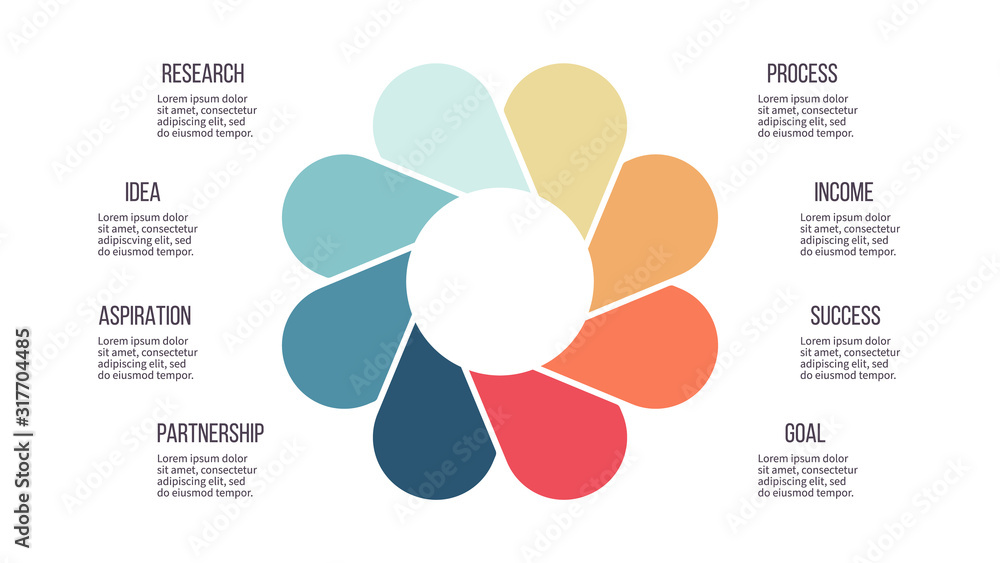 RESEARCH
Lorem ipsum dolor sit amet, consectetur adipiscing elit, sed do eiusmod tempor.

IDEA
Lorem ipsum dolor sit amet, consectetur adipiscving elit, sed do eiusmod tempor.

ASPIRATION
Lorem ipsum dolor sit amet, consectetur adipiscing elit, sed do eiusmod tempor.

PARTNERSHIP
Lorem ipsum dolor sit amet, consectetur adipiscing elit, sed do eiusmod tempor.

PROCESS
Lorem ipsum dolor sit amet, consectetur adipiscing elit, sed do eiusmod tempor.

INCOME
Lorem ipsum dolor sit amet, consectetur adipiscing elit, sed do eiusmod tempor.

SUCCESS
Lorem ipsum dolor sit amet, consectetur adipiscing elit, sed do eiusmod tempor.

GOAL
Lorem ipsum dolor sit amet, consectetur adipiscing elit, sed do eiusmod tempor.

Adobe Stock | #317704485