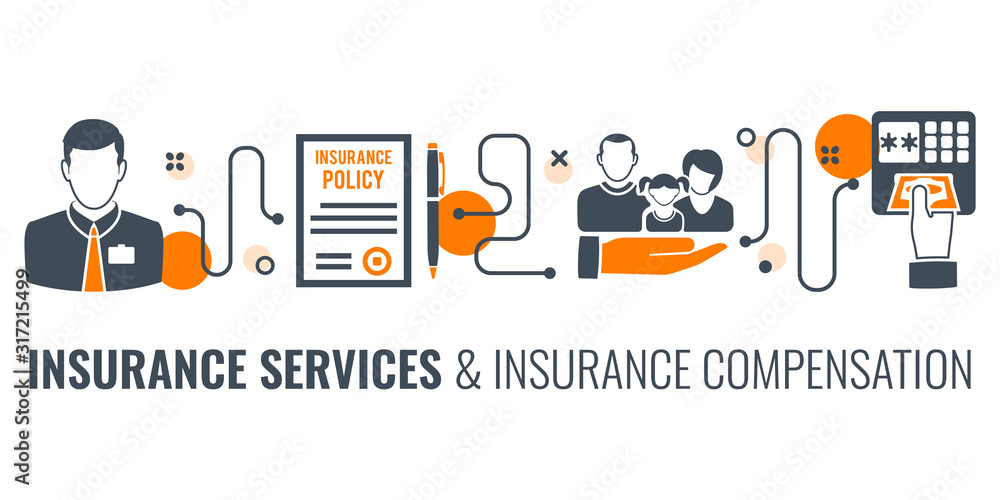 INSURANCE POLICY

**

INSURANCE SERVICES & INSURANCE COMPENSATION

Adobe Stock | #317215499