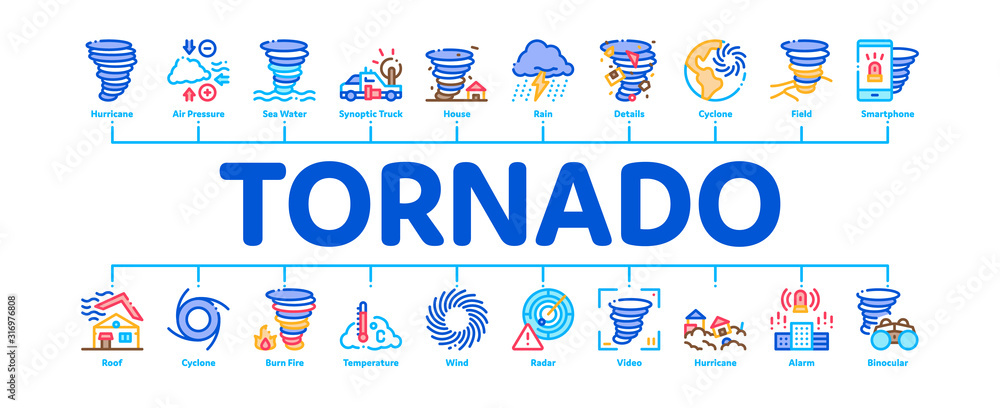 Hurricane
Air Pressure
Sea Water
Synoptic Truck
House
Rain
Details
Cyclone
Field
Smartphone

TORNADO

Roof
Cyclone
Burn Fire
Temperature
Wind
Radar
Video
Hurricane
Alarm
Binocular

316976808