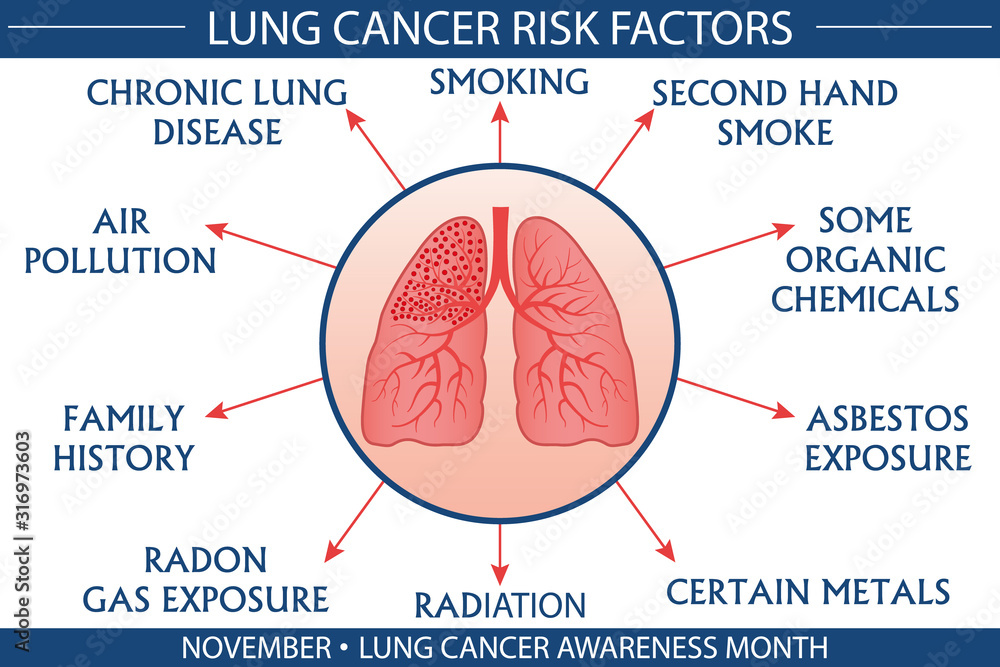 LUNG CANCER RISK FACTORS

CHRONIC LUNG DISEASE

SMOKING

SECOND HAND SMOKE

AIR POLLUTION

SOME ORGANIC CHEMICALS

FAMILY HISTORY

ASBESTOS EXPOSURE

RADON GAS EXPOSURE

RADIATION

CERTAIN METALS

NOVEMBER • LUNG CANCER AWARENESS MONTH

Adobe Stock | #316973603