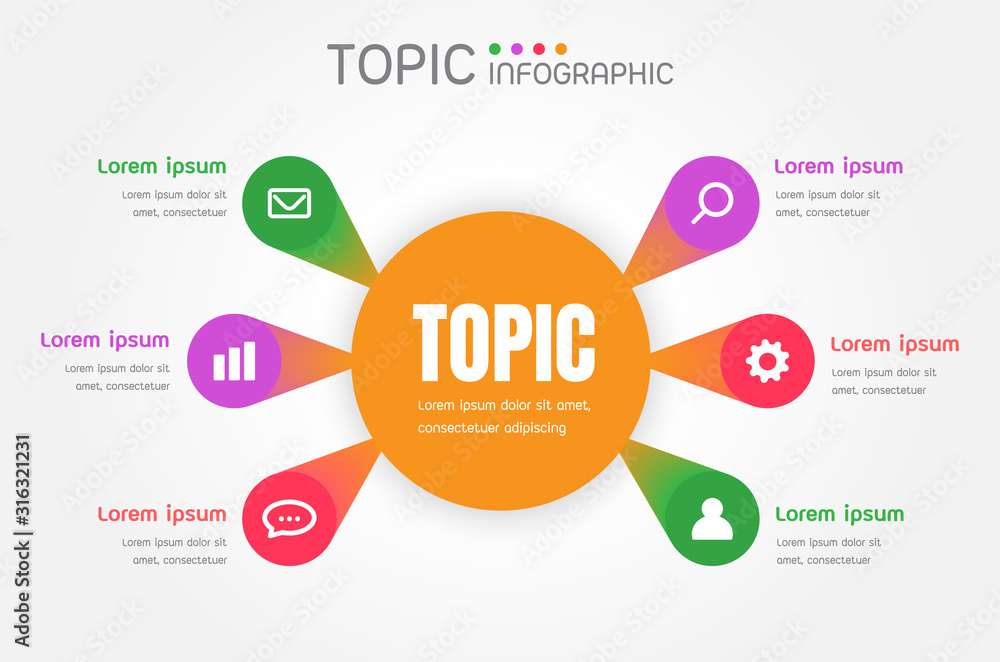 TOPIC INFOGRAPHIC

Lorem ipsum
Lorem ipsum dolor sit amet, consectetuer

Lorem ipsum
Lorem ipsum dolor sit amet, consectetuer

Lorem ipsum
Lorem ipsum dolor sit amet, consectetuer

TOPIC
Lorem ipsum dolor sit amet, consectetuer adipiscing

Lorem ipsum
Lorem ipsum dolor sit amet, consectetuer

Lorem ipsum
Lorem ipsum dolor sit amet, consectetuer

Lorem ipsum
Lorem ipsum dolor sit amet, consectetuer

Adobe Stock | #316321231