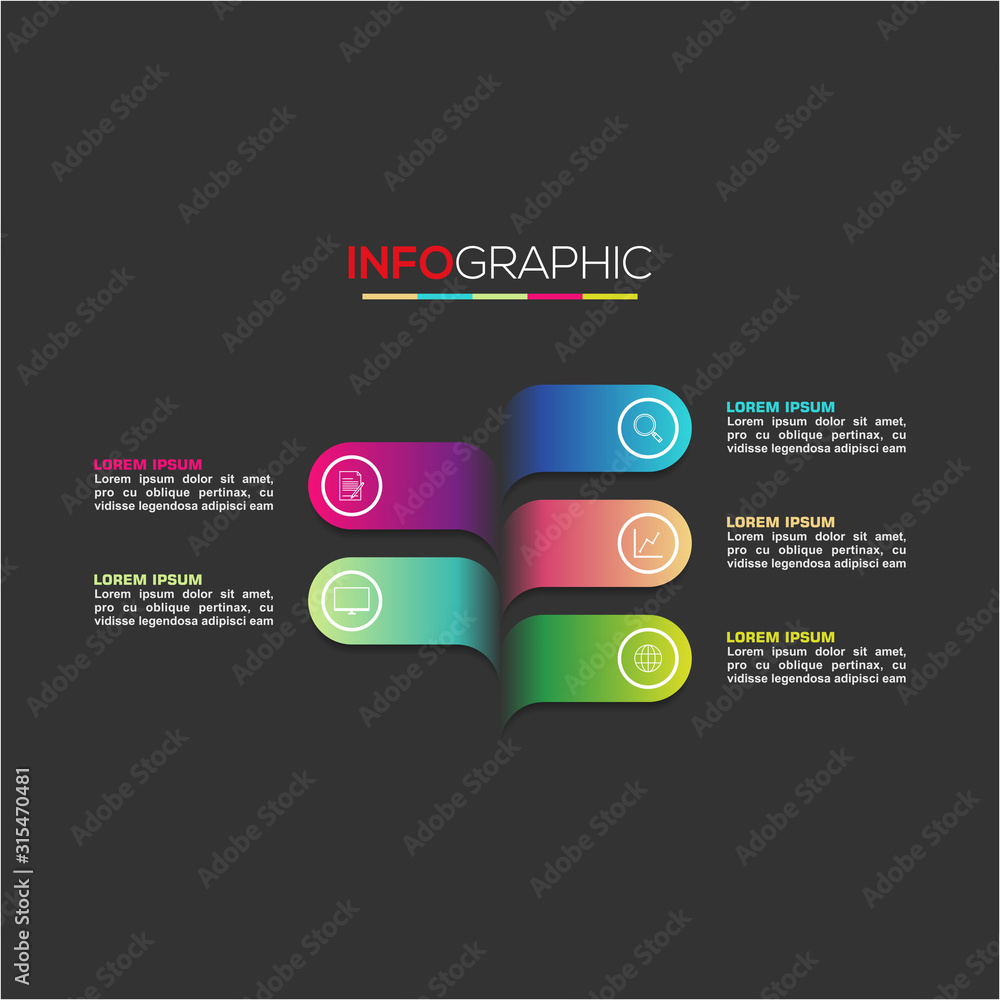 INFOGRAPHIC

LOREM IPSUM
Lorem ipsum dolor sit amet, pro cu oblique pertinax, cu vidisse legendosa adipisci eam

LOREM IPSUM
Lorem ipsum dolor sit amet, pro cu oblique pertinax, cu vidisse legendosa adipisci eam

LOREM IPSUM
Lorem ipsum dolor sit amet, pro cu oblique pertinax, cu vidisse legendosa adipisci eam

LOREM IPSUM
Lorem ipsum dolor sit amet, pro cu oblique pertinax, cu vidisse legendosa adipisci eam

LOREM IPSUM
Lorem ipsum dolor sit amet, pro cu oblique pertinax, cu vidisse legendosa adipisci eam

Adobe Stock | #315470481