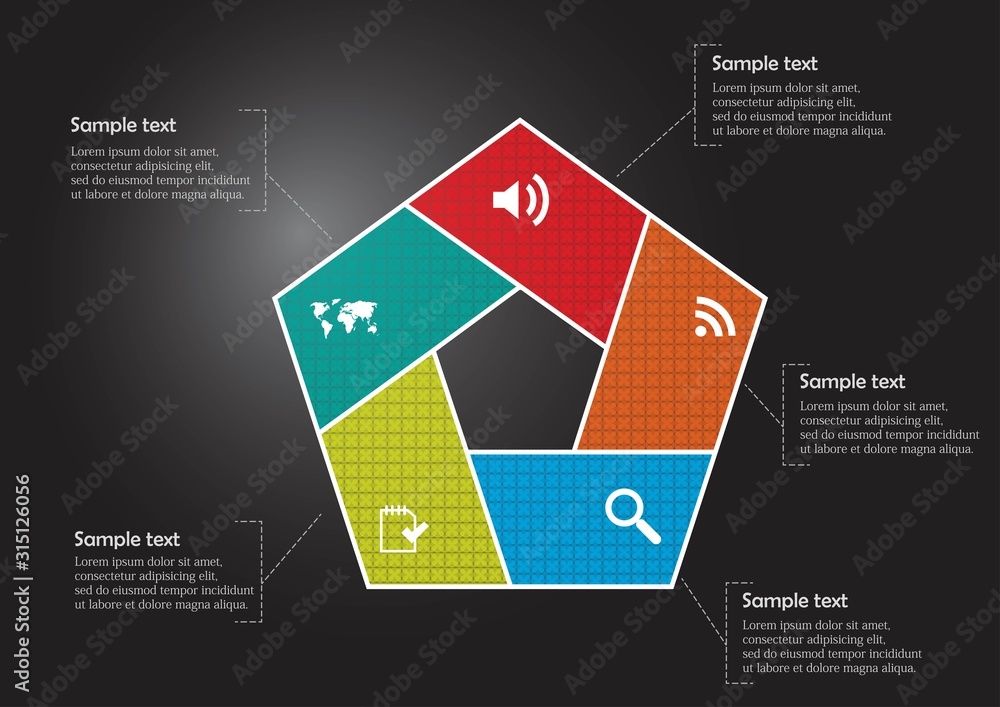 Sample text
Lorem ipsum dolor sit amet, consectetur adipisicing elit, sed do eiusmod tempor incididunt ut labore et dolore magna aliqua.

Sample text
Lorem ipsum dolor sit amet, consectetur adipisicing elit, sed do eiusmod tempor incididunt ut labore et dolore magna aliqua.

Sample text
Lorem ipsum dolor sit amet, consectetur adipisicing elit, sed do eiusmod tempor incididunt ut labore et dolore magna aliqua.

Sample text
Lorem ipsum dolor sit amet, consectetur adipisicing elit, sed do eiusmod tempor incididunt ut labore et dolore magna aliqua.

Sample text
Lorem ipsum dolor sit amet, consectetur adipisicing elit, sed do eiusmod tempor incididunt ut labore et dolore magna aliqua.

Adobe Stock | #315126056