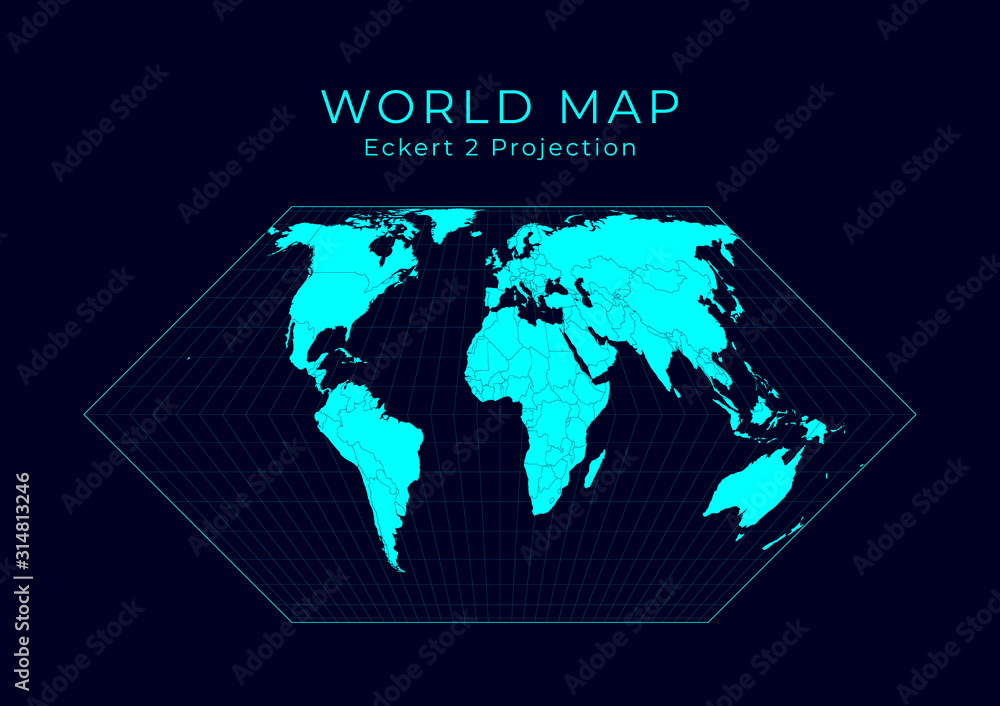 WORLD MAP
Eckert 2 Projection

Adobe Stock | #314813246