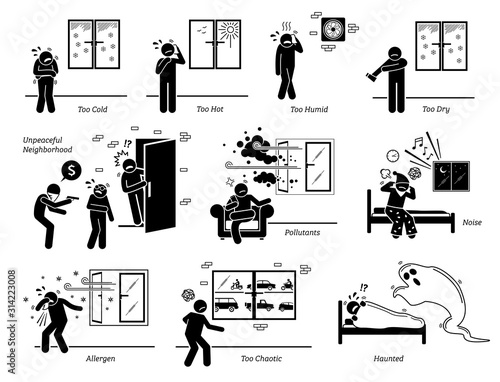 Too Cold

Too Hot

Too Humid

Too Dry

Unpeaceful Neighborhood

$

!?

Pollutants

Noise

Allergen

Too Chaotic

!?

Haunted

Adobe Stock | #314223008