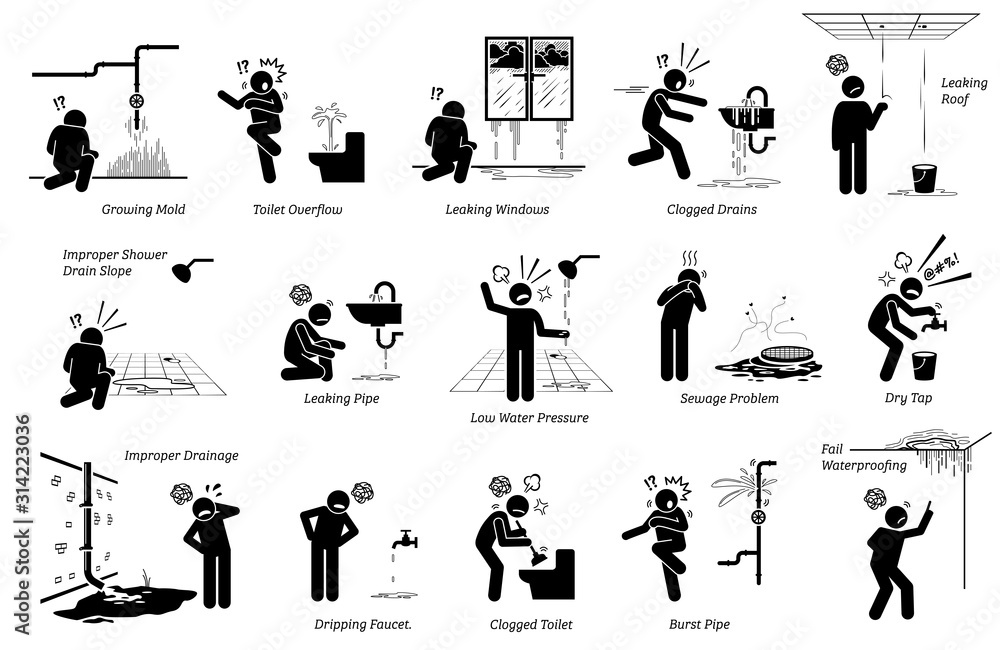 !?
Growing Mold

!?
Toilet Overflow

!?
Leaking Windows

!?
Clogged Drains

Leaking Roof

Improper Shower Drain Slope

!?

Leaking Pipe

Low Water Pressure

Sewage Problem

@#%!
Dry Tap

Improper Drainage

Dripping Faucet.

Clogged Toilet

!?
Burst Pipe

Fail Waterproofing

Adobe Stock | #314223036