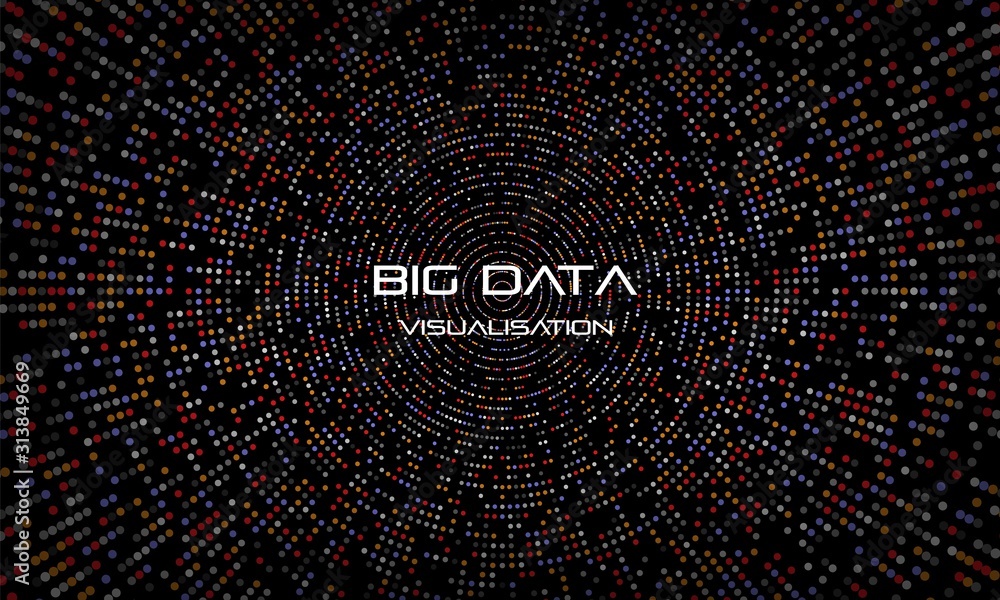 BIG DATA
VISUALISATION

Adobe Stock | #313849669