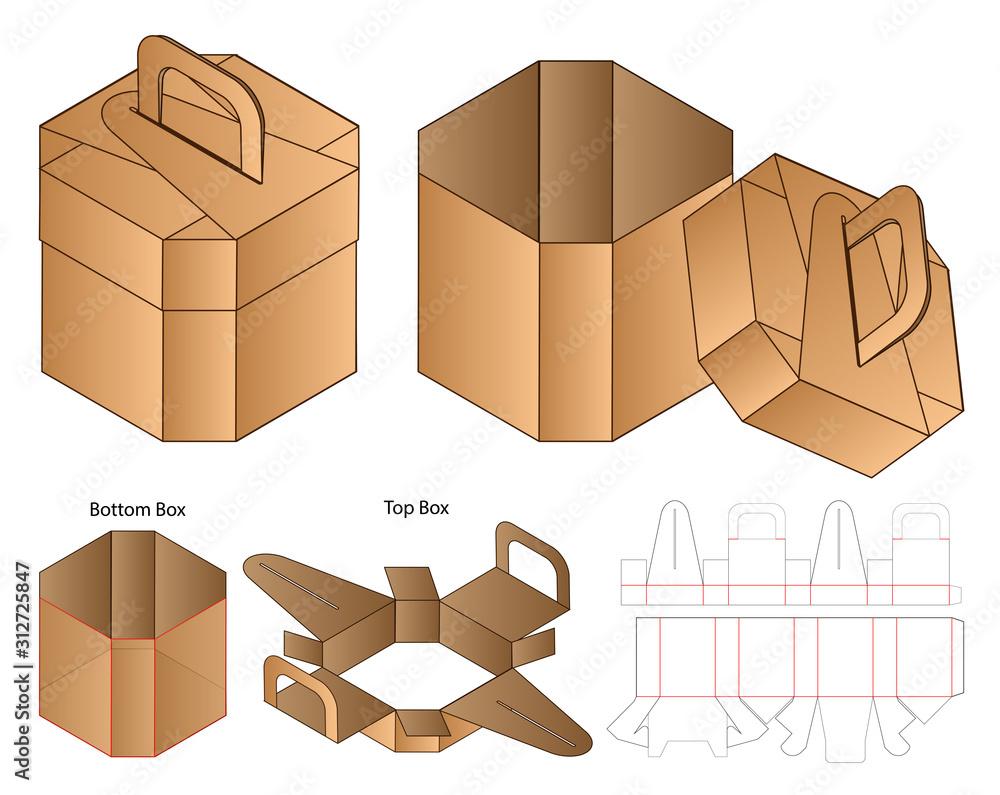 Bottom Box

Top Box

Adobe Stock | #312725847