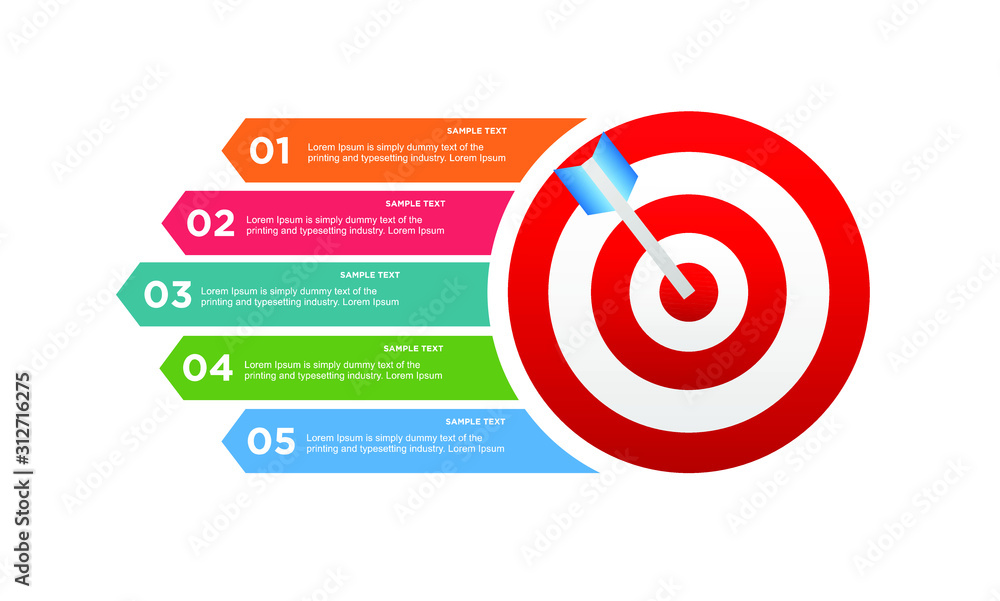 01
SAMPLE TEXT
Lorem Ipsum is simply dummy text of the printing and typesetting industry. Lorem Ipsum

02
SAMPLE TEXT
Lorem Ipsum is simply dummy text of the printing and typesetting industry. Lorem Ipsum

03
SAMPLE TEXT
Lorem Ipsum is simply dummy text of the printing and typesetting industry. Lorem Ipsum

04
SAMPLE TEXT
Lorem Ipsum is simply dummy text of the printing and typesetting industry. Lorem Ipsum

05
SAMPLE TEXT
Lorem Ipsum is simply dummy text of the printing and typesetting industry. Lorem Ipsum

Adobe Stock | #312716275