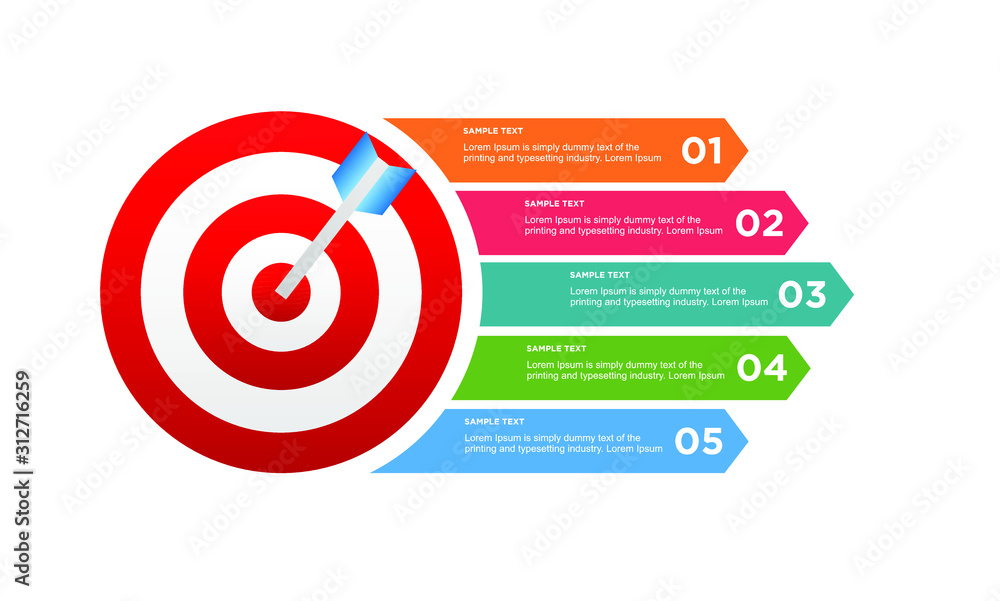 SAMPLE TEXT
Lorem Ipsum is simply dummy text of the printing and typesetting industry. Lorem Ipsum
01

SAMPLE TEXT
Lorem Ipsum is simply dummy text of the printing and typesetting industry. Lorem Ipsum
02

SAMPLE TEXT
Lorem Ipsum is simply dummy text of the printing and typesetting industry. Lorem Ipsum
03

SAMPLE TEXT
Lorem Ipsum is simply dummy text of the printing and typesetting industry. Lorem Ipsum
04

SAMPLE TEXT
Lorem Ipsum is simply dummy text of the printing and typesetting industry. Lorem Ipsum
05

Adobe Stock | #312716259