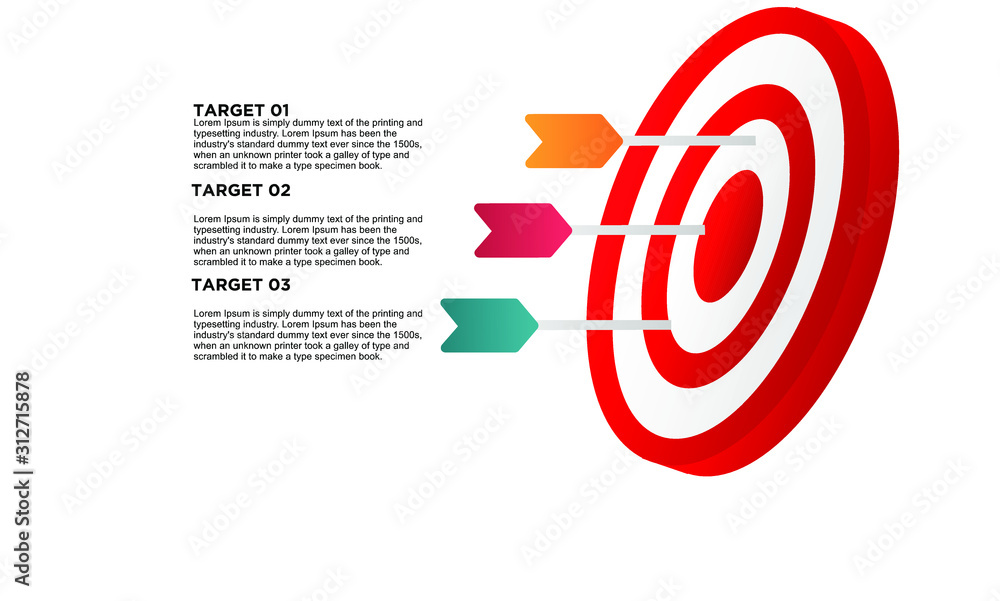 TARGET 01
Lorem Ipsum is simply dummy text of the printing and typesetting industry. Lorem Ipsum has been the industry's standard dummy text ever since the 1500s, when an unknown printer took a galley of type and scrambled it to make a type specimen book.

TARGET 02
Lorem Ipsum is simply dummy text of the printing and typesetting industry. Lorem Ipsum has been the industry's standard dummy text ever since the 1500s, when an unknown printer took a galley of type and scrambled it to make a type specimen book.

TARGET 03
Lorem Ipsum is simply dummy text of the printing and typesetting industry. Lorem Ipsum has been the industry's standard dummy text ever since the 1500s, when an unknown printer took a galley of type and scrambled it to make a type specimen book.

Adobe Stock | #312715878