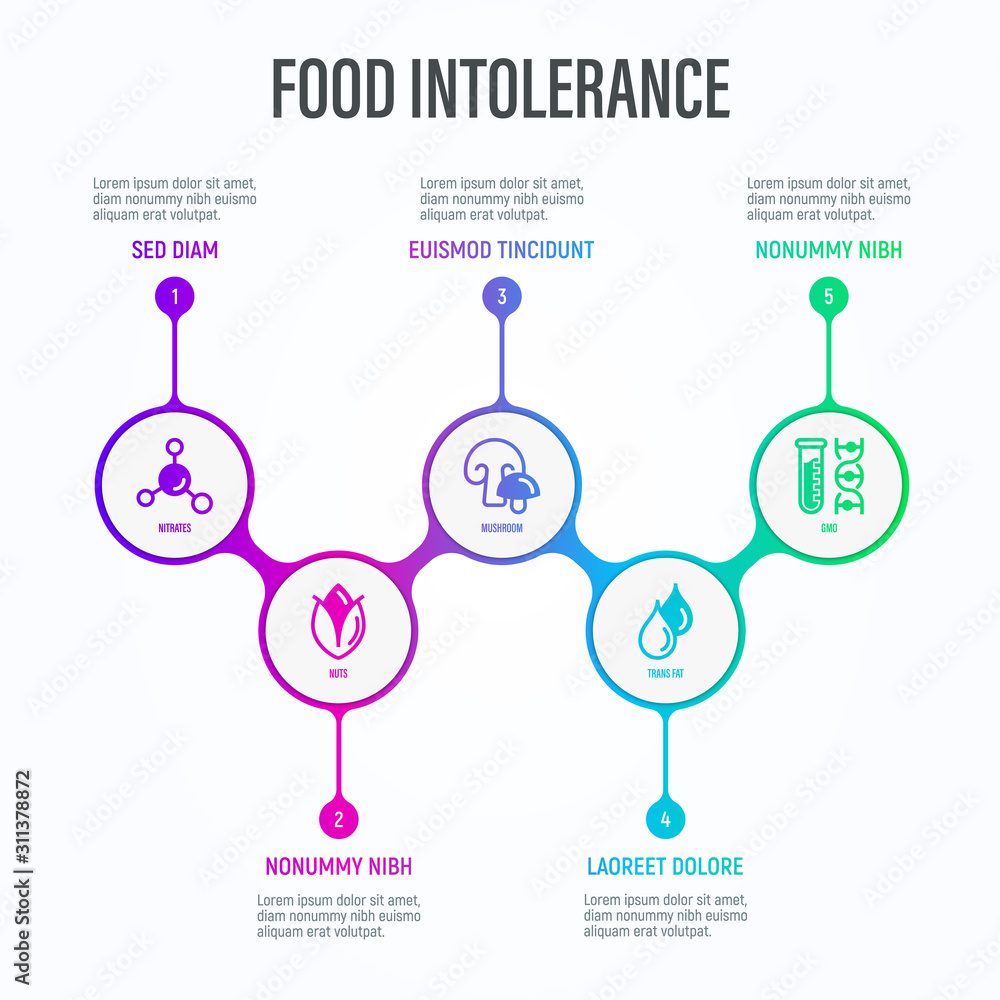 FOOD INTOLERANCE

Lorem ipsum dolor sit amet, diam nonummy nibh euismo aliquam erat volutpat.

SED DIAM

1

NITRATES

Lorem ipsum dolor sit amet, diam nonummy nibh euismo aliquam erat volutpat.

EUISMOD TINCIDUNT

3

MUSHROOM

Lorem ipsum dolor sit amet, diam nonummy nibh euismo aliquam erat volutpat.

NONUMMY NIBH

5

GMO

NUTS

2

NONUMMY NIBH

Lorem ipsum dolor sit amet, diam nonummy nibh euismo aliquam erat volutpat.

TRANS FAT

4

LAOREET DOLORE

Lorem ipsum dolor sit amet, diam nonummy nibh euismo aliquam erat volutpat.

Adobe Stock | #311378872