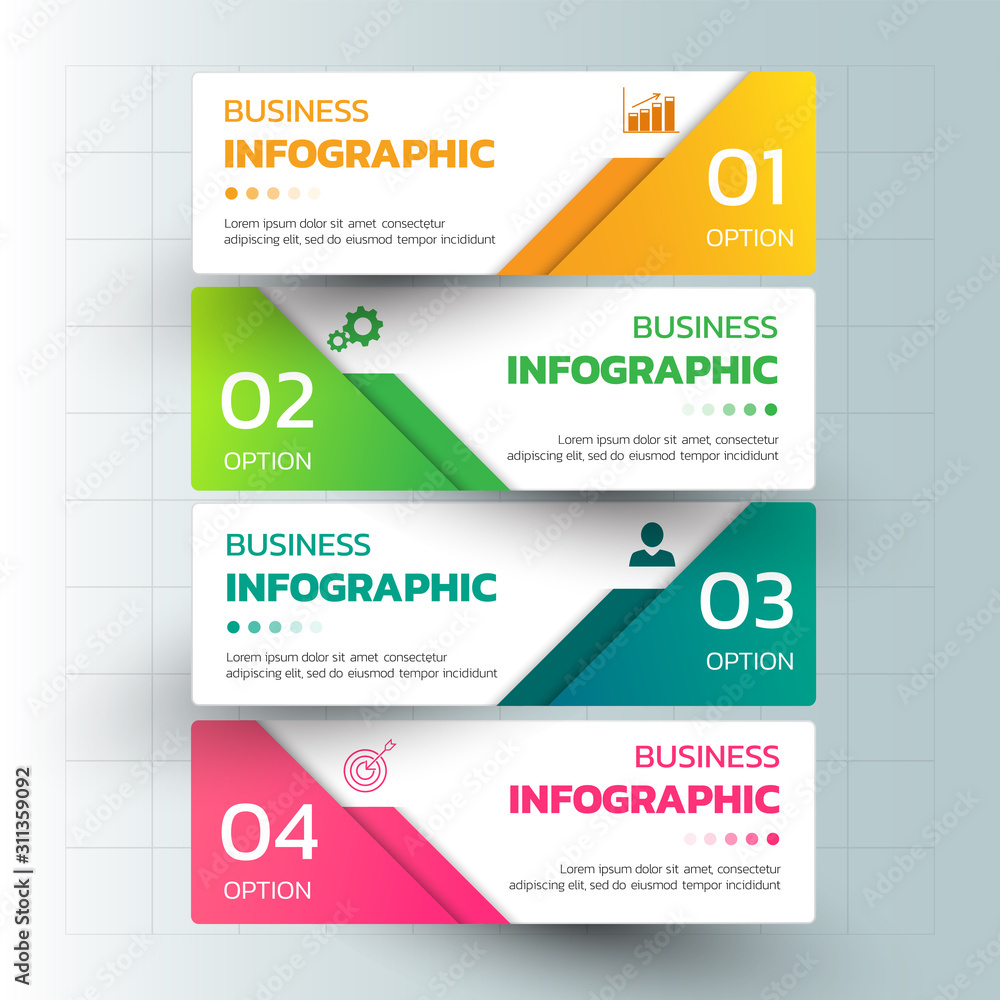 BUSINESS
INFOGRAPHIC

Lorem ipsum dolor sit amet consectetur adipiscing elit, sed do eiusmod tempor incididunt

01
OPTION

02
OPTION

BUSINESS
INFOGRAPHIC

Lorem ipsum dolor sit amet, consectetur adipiscing elit, sed do eiusmod tempor incididunt

BUSINESS
INFOGRAPHIC

Lorem ipsum dolor sit amet consectetur adipiscing elit, sed do eiusmod tempor incididunt

03
OPTION

04
OPTION

BUSINESS
INFOGRAPHIC

Lorem ipsum dolor sit amet, consectetur adipiscing elit, sed do eiusmod tempor incididunt

Adobe Stock | #311359092