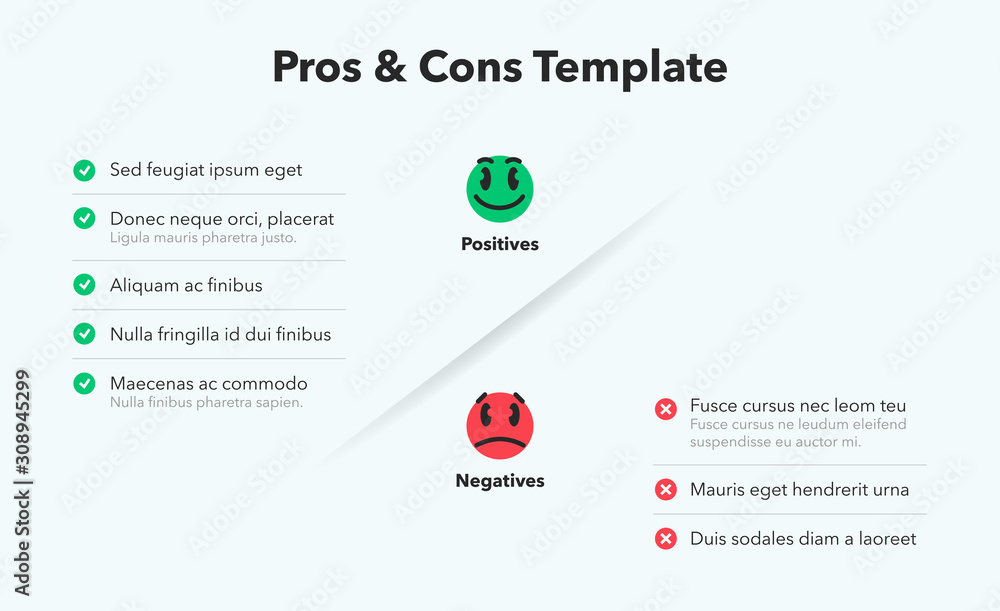 Pros & Cons Template

Sed feugiat ipsum eget

Donec neque orci, placerat
Ligula mauris pharetra justo.

Aliquam ac finibus

Nulla fringilla id dui finibus

Maecenas ac commodo
Nulla finibus pharetra sapien.

Positives

Negatives

Fusce cursus nec leom teu
Fusce cursus ne leudum eleifend suspendisse eu auctor mi.

Mauris eget hendrerit urna

Duis sodales diam a laoreet

Adobe Stock | #308945299