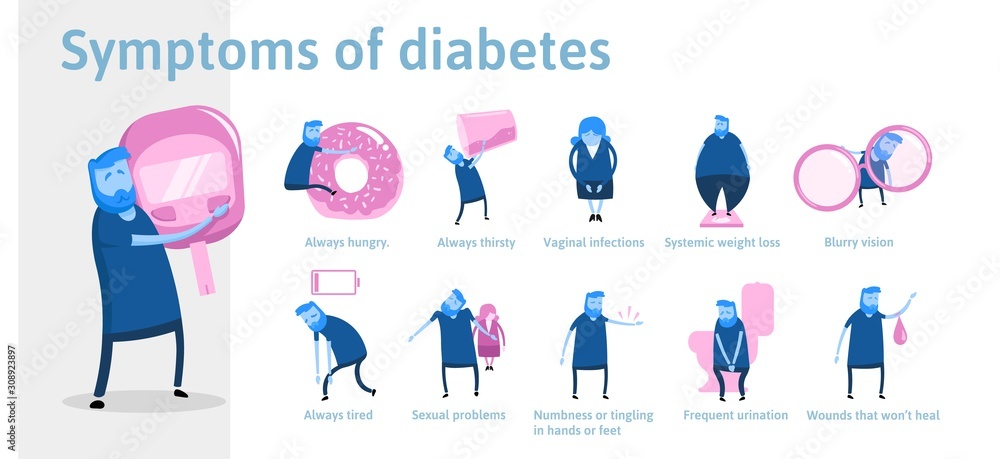 Symptoms of diabetes

Always hungry.

Always thirsty

Vaginal infections

Systemic weight loss

Blurry vision

Always tired

Sexual problems

Numbness or tingling in hands or feet

Frequent urination

Wounds that won't heal

308923897