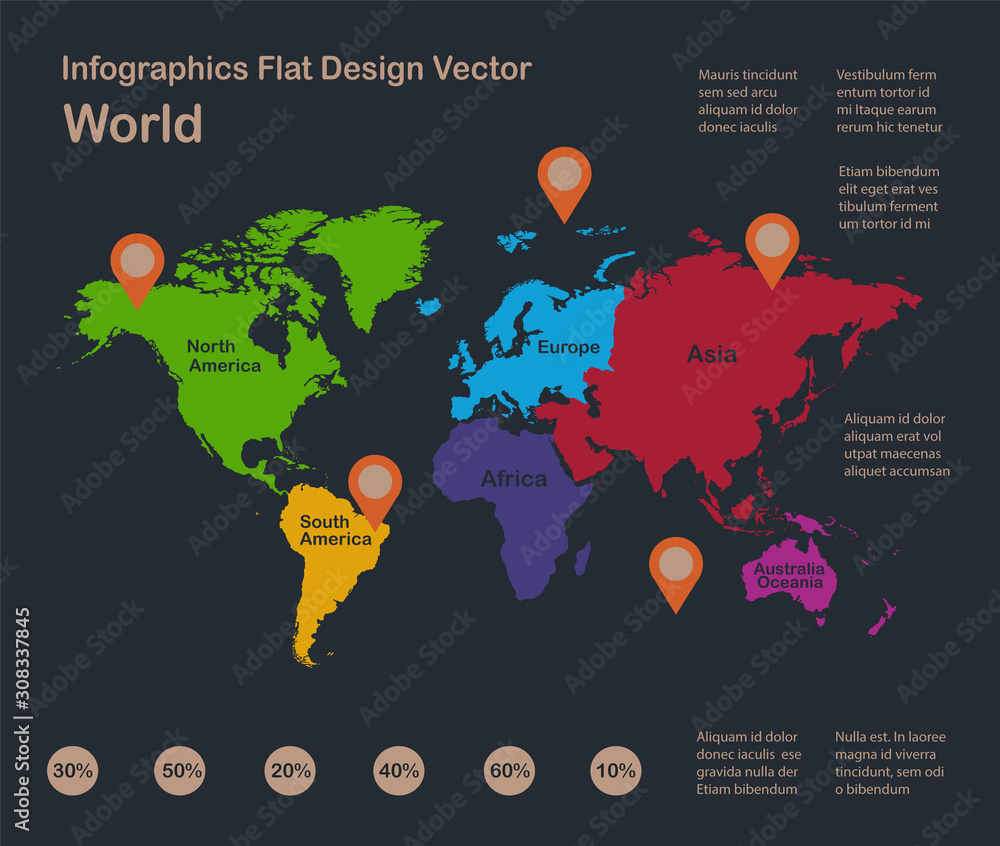 Infographics Flat Design Vector

World

Mauris tincidunt sem sed arcu aliquam id dolor donec iaculis

Vestibulum ferm entum tortor id mi Itaque earum rerum hic tenetur

Etiam bibendum elit eget erat ves tibulum ferment um tortor id mi

North America

Europe

Asia

Africa

South America

Australia Oceania

Aliquam id dolor aliquam erat vol utpat maecenas aliquet accumsan

30%

50%

20%

40%

60%

10%

Aliquam id dolor donec iaculis ese gravida nulla der Etiam bibendum

Nulla est. In laoree magna id viverra tincidunt, sem odi o bibendum

Adobe Stock | #308337845