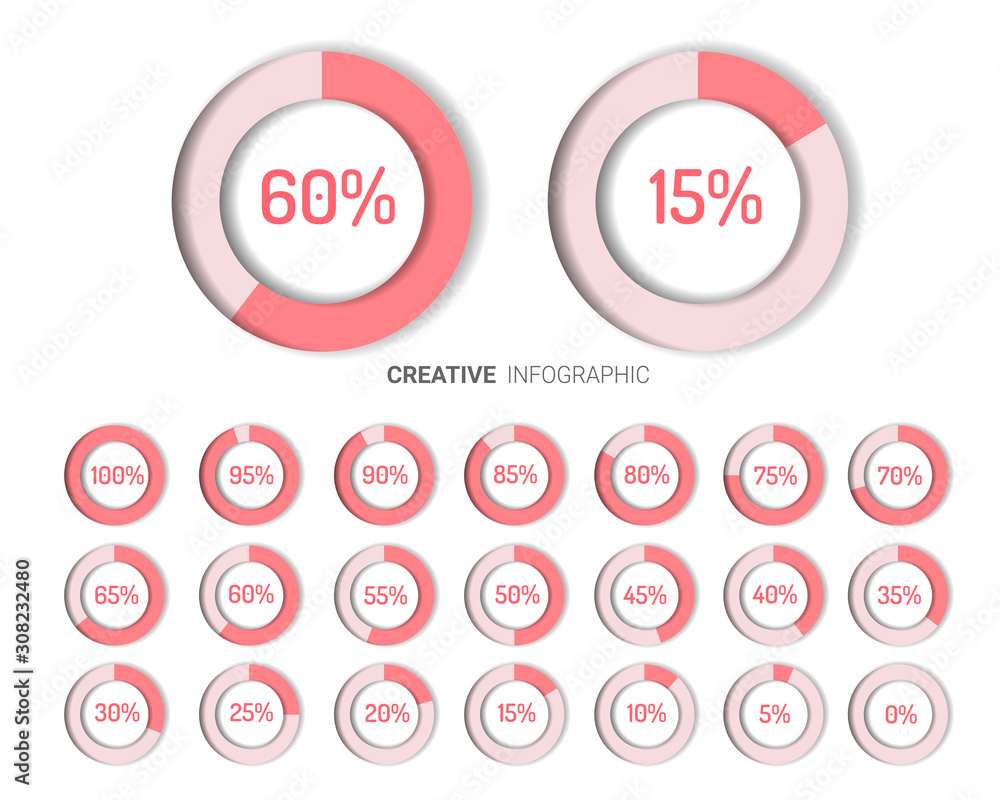 60%
15%
CREATIVE INFOGRAPHIC

100% 95% 90% 85% 80% 75% 70%
65% 60% 55% 50% 45% 40% 35%
30% 25% 20% 15% 10% 5% 0%

Adobe Stock | #308232480