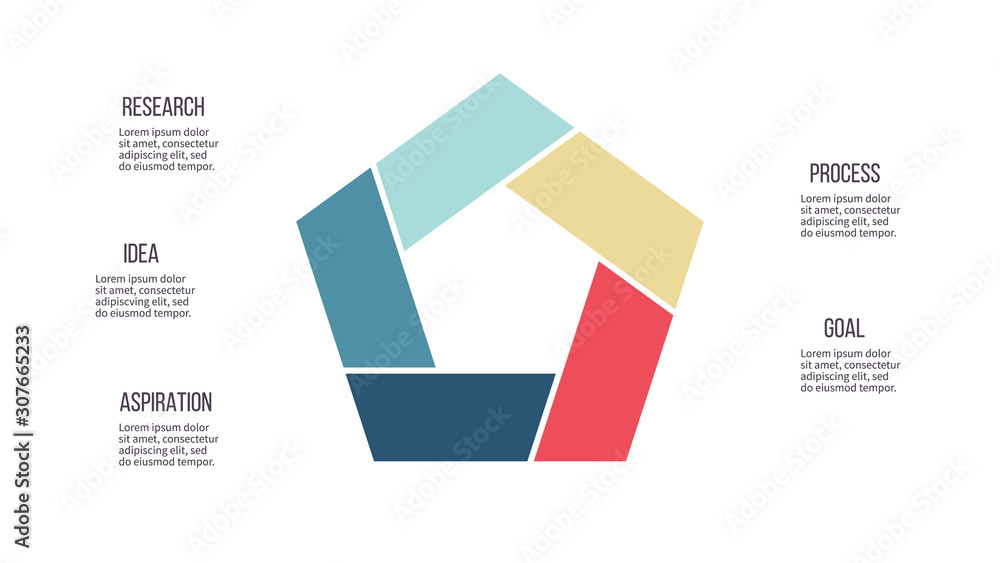 RESEARCH
Lorem ipsum dolor sit amet, consectetur adipiscing elit, sed do eiusmod tempor.

IDEA
Lorem ipsum dolor sit amet, consectetur adipiscing elit, sed do eiusmod tempor.

ASPIRATION
Lorem ipsum dolor sit amet, consectetur adipiscing elit, sed do eiusmod tempor.

PROCESS
Lorem ipsum dolor sit amet, consectetur adipiscing elit, sed do eiusmod tempor.

GOAL
Lorem ipsum dolor sit amet, consectetur adipiscing elit, sed do eiusmod tempor.

Adobe Stock | #307665233