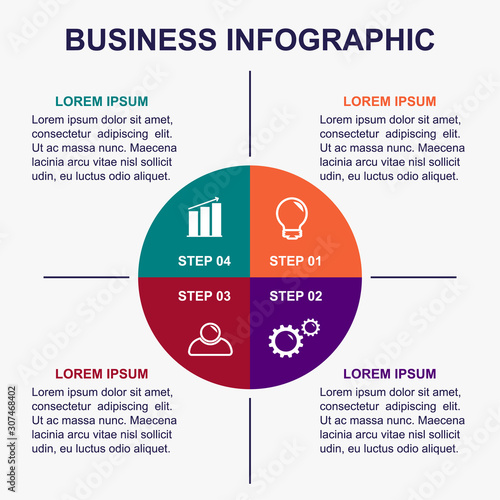 BUSINESS INFOGRAPHIC

LOREM IPSUM
Lorem ipsum dolor sit amet, consectetur adipiscing elit. Ut ac massa nunc. Maecena lacinia arcu vitae nisl sollicit udin, eu luctus odio aliquet.

LOREM IPSUM
Lorem ipsum dolor sit amet, consectetur adipiscing elit. Ut ac massa nunc. Maecena lacinia arcu vitae nisl sollicit udin, eu luctus odio aliquet.

STEP 04

STEP 01

STEP 03

STEP 02

LOREM IPSUM
Lorem ipsum dolor sit amet, consectetur adipiscing elit. Ut ac massa nunc. Maecena lacinia arcu vitae nisl sollicit udin, eu luctus odio aliquet.

LOREM IPSUM
Lorem ipsum dolor sit amet, consectetur adipiscing elit. Ut ac massa nunc. Maecena lacinia arcu vitae nisl sollicit udin, eu luctus odio aliquet.

Adobe Stock | #307468402