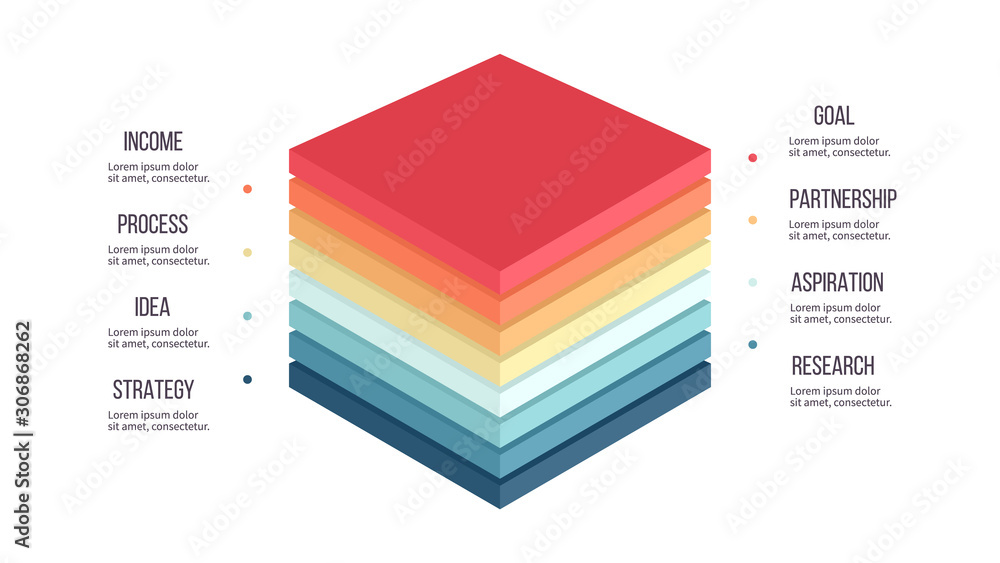 INCOME
Lorem ipsum dolor sit amet, consectetur.

PROCESS
Lorem ipsum dolor sit amet, consectetur.

IDEA
Lorem ipsum dolor sit amet, consectetur.

STRATEGY
Lorem ipsum dolor sit amet, consectetur.

GOAL
Lorem ipsum dolor sit amet, consectetur.

PARTNERSHIP
Lorem ipsum dolor sit amet, consectetur.

ASPIRATION
Lorem ipsum dolor sit amet, consectetur.

RESEARCH
Lorem ipsum dolor sit amet, consectetur.

Adobe Stock | #306868262