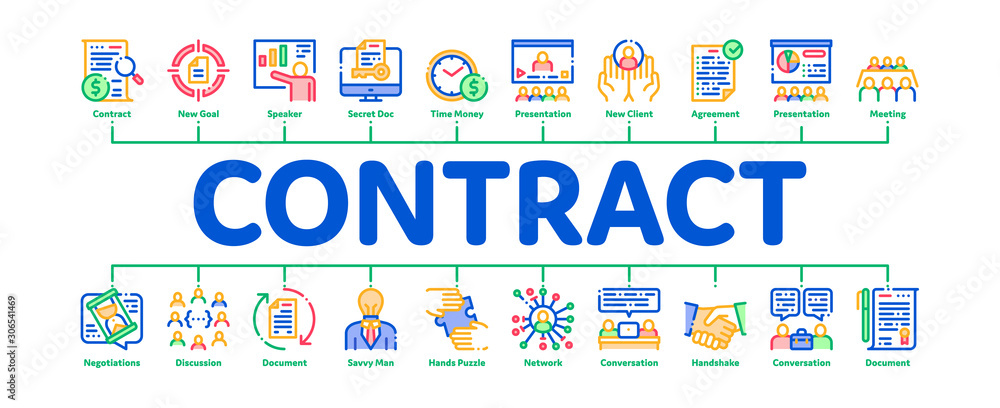 Contract
New Goal
Speaker
Secret Doc
Time Money
Presentation
New Client
Agreement
Presentation
Meeting

CONTRACT

Negotiations
Discussion
Document
Savvy Man
Hands Puzzle
Network
Conversation
Handshake
Conversation
Document

306541469