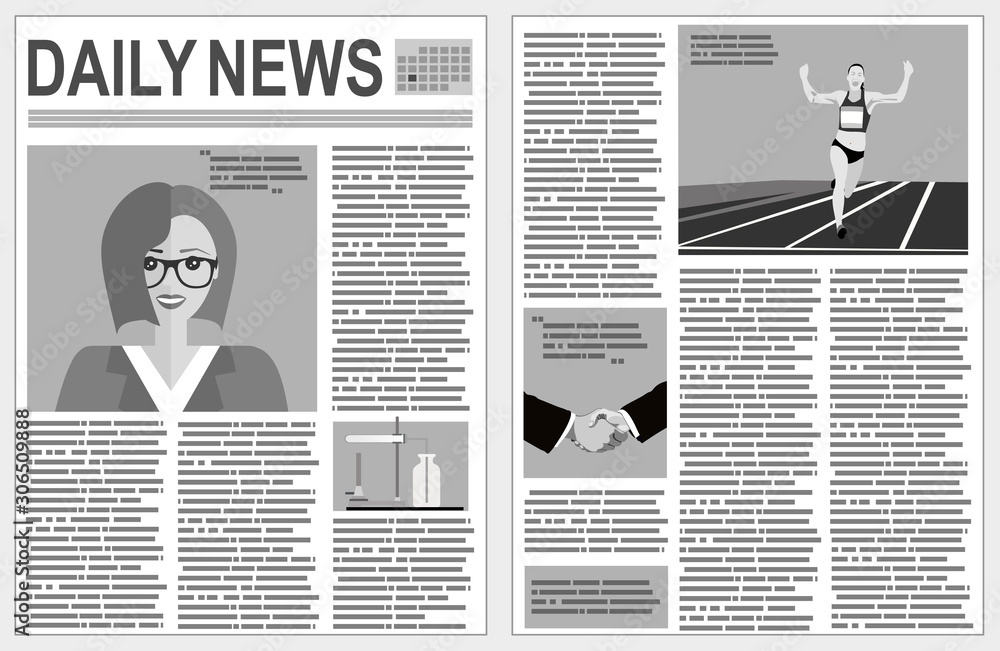 DAILY NEWS

Adobe Stock

#306509888