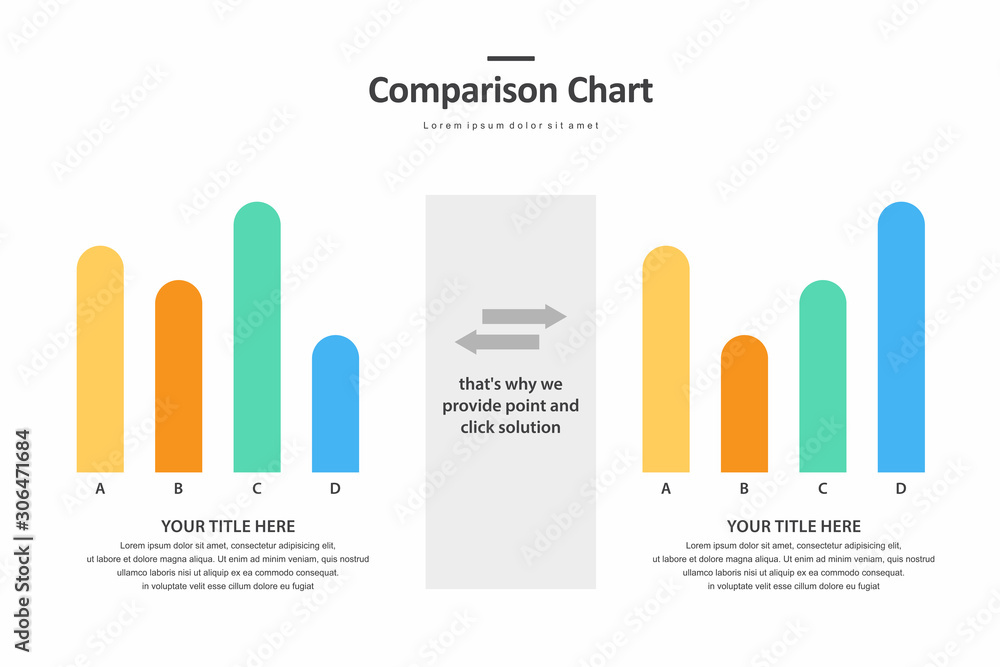 Comparison Chart

Lorem ipsum dolor sit amet

A B C D

YOUR TITLE HERE

Lorem ipsum dolor sit amet, consectetur adipisicing elit, ut labore et dolore magna aliqua. Ut enim ad minim veniam, quis nostrud ullamco laboris nisi ut aliquip ex ea commodo consequat. in voluptate velit esse cillum dolore eu fugiat

that's why we provide point and click solution

A B C D

YOUR TITLE HERE

Lorem ipsum dolor sit amet, consectetur adipisicing elit, ut labore et dolore magna aliqua. Ut enim ad minim veniam, quis nostrud ullamco laboris nisi ut aliquip ex ea commodo consequat. in voluptate velit esse cillum dolore eu fugiat

Adobe Stock | #306471684