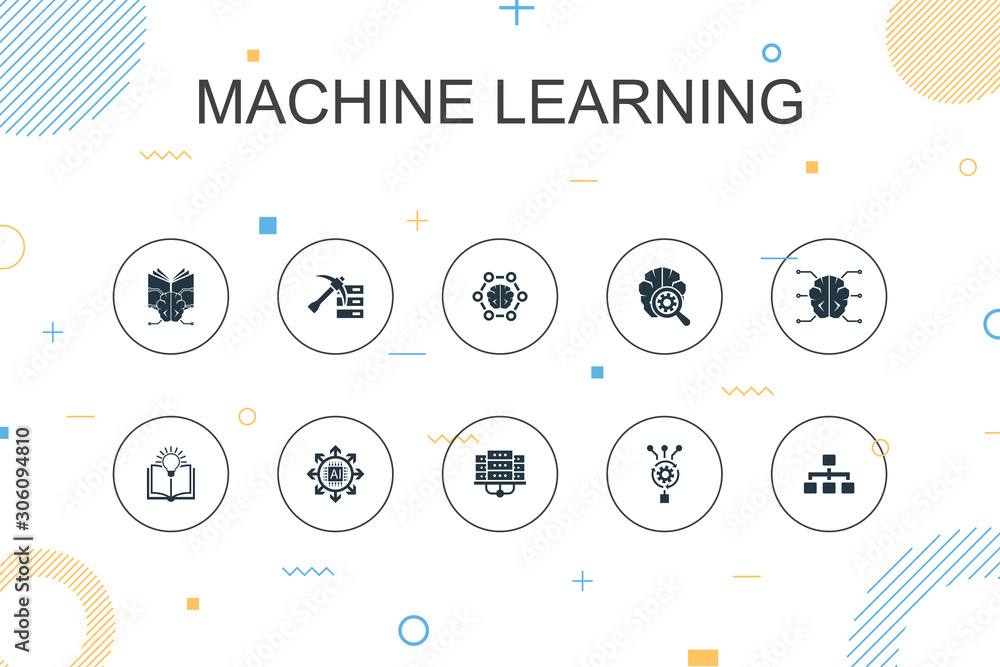 MACHINE LEARNING

AI

Adobe Stock | #306094810