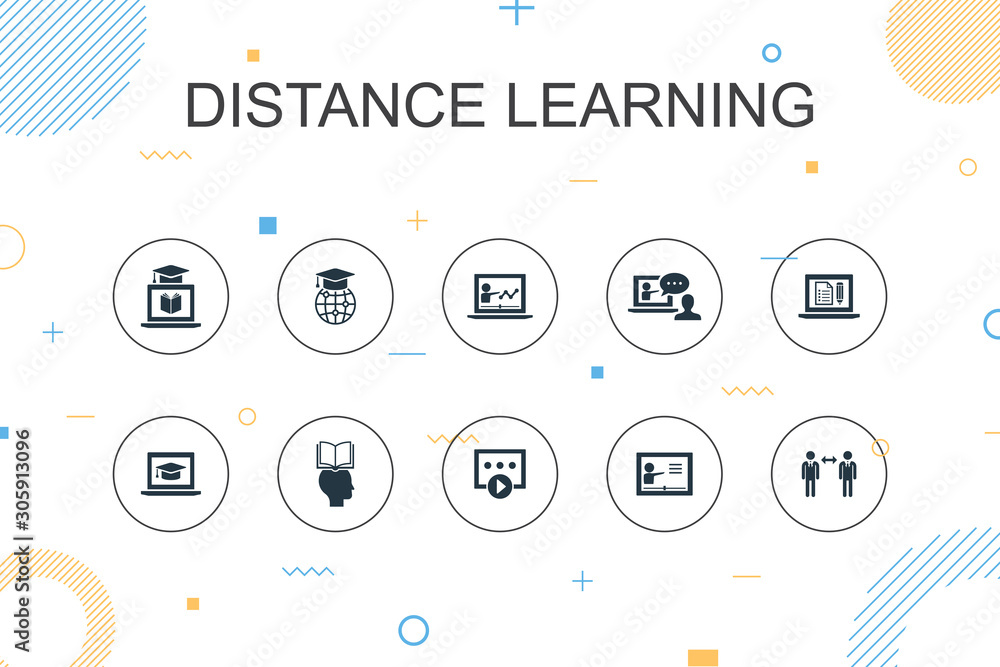 DISTANCE LEARNING

Adobe Stock | #305913096