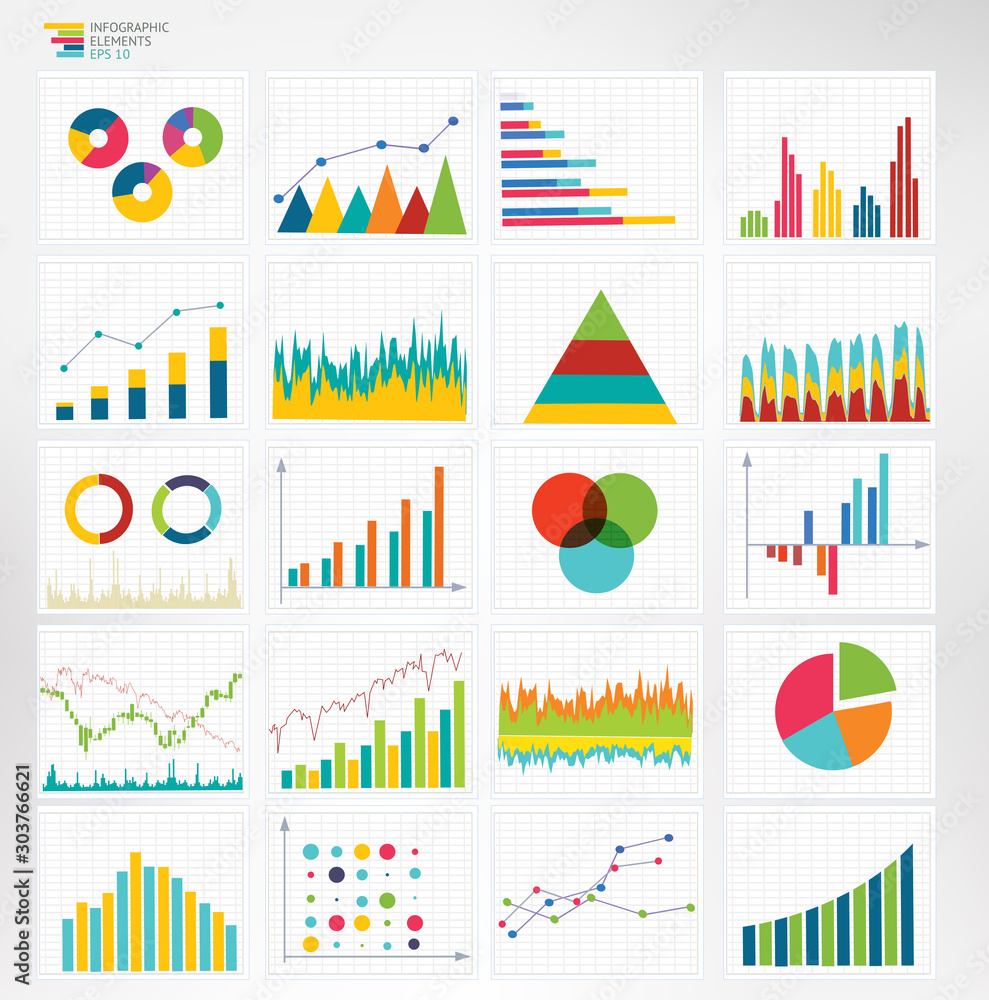 INFOGRAPHIC
ELEMENTS
EPS 10

Adobe Stock | #303766621