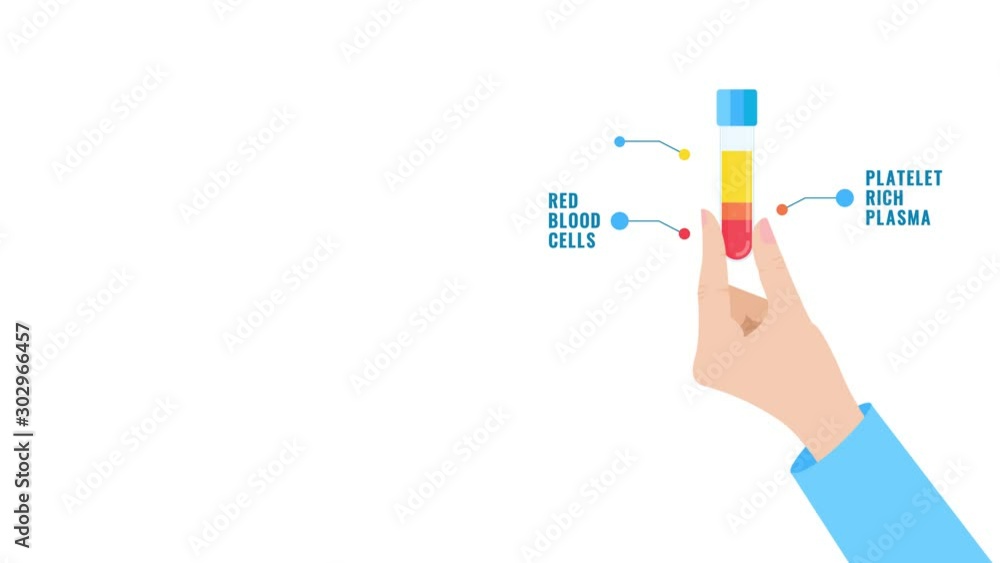 RED BLOOD CELLS

PLATELET RICH PLASMA

Adobe Stock | #302966457