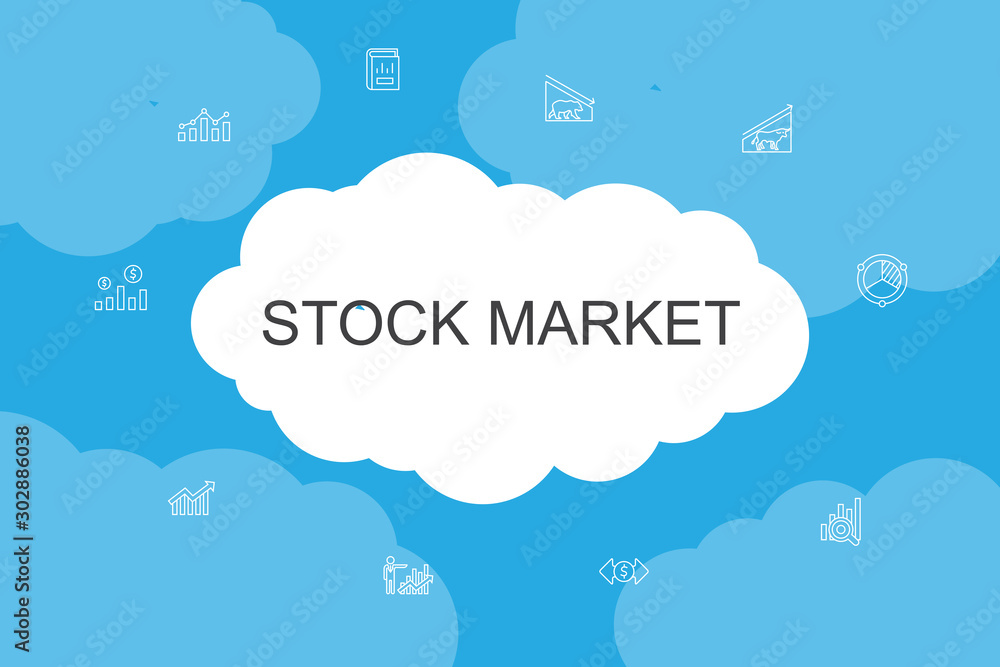 STOCK MARKET

Adobe Stock | #302886038