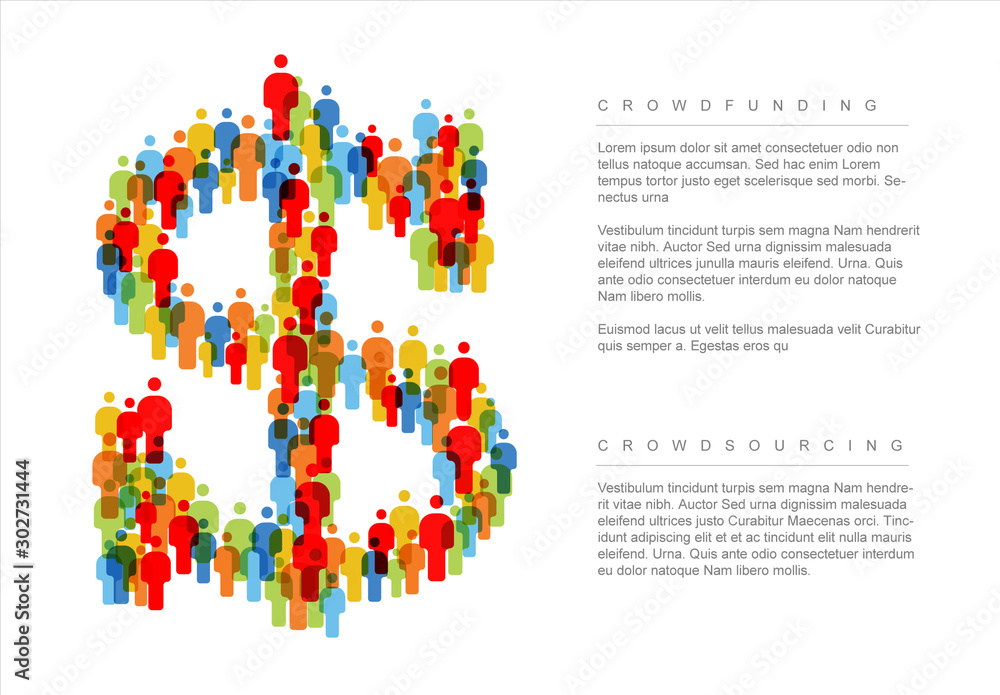 CROWDFUNDING

Lorem ipsum dolor sit amet consectetuer odio non tellus natoque accumsan. Sed hac enim Lorem tempus tortor justo eget scelerisque sed morbi. Senectus urna

Vestibulum tincidunt turpis sem magna Nam hendrerit vitae nibh. Auctor Sed urna dignissim malesuada eleifend ultrices junulla mauris eleifend. Urna. Quis ante odio consectetuer interdum eu dolor natoque Nam libero mollis.

Euismod lacus ut velit tellus malesuada velit Curabitur quis semper a. Egestas eros qu

CROWDSOURCING

Vestibulum tincidunt turpis sem magna Nam hendrerit vitae nibh. Auctor Sed urna dignissim malesuada eleifend ultrices justo Curabitur Maecenas orci. Tincidunt adipiscing elit et et ac tincidunt elit nulla mauris eleifend. Urna. Quis ante odio consectetuer interdum eu dolor natoque Nam libero mollis.

Adobe Stock | #302731444