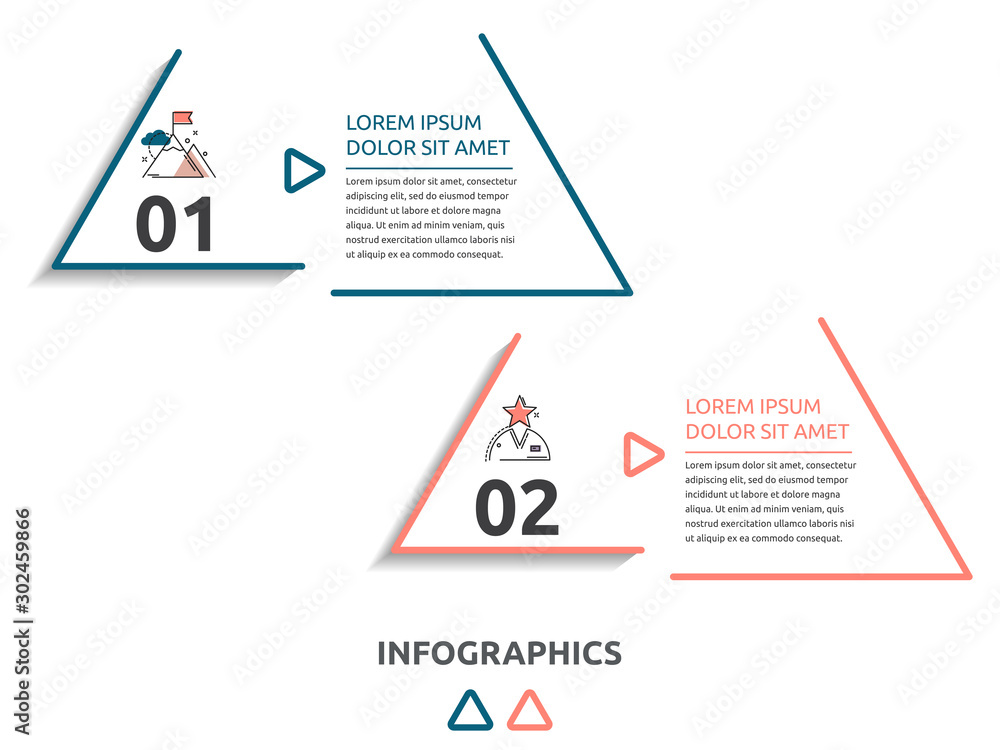 01

LOREM IPSUM
DOLOR SIT AMET

Lorem ipsum dolor sit amet, consectetur adipiscing elit, sed do eiusmod tempor incididunt ut labore et dolore magna aliqua. Ut enim ad minim veniam, quis nostrud exercitation ullamco laboris nisi ut aliquip ex ea commodo consequat.

02

LOREM IPSUM
DOLOR SIT AMET

Lorem ipsum dolor sit amet, consectetur adipiscing elit, sed do eiusmod tempor incididunt ut labore et dolore magna aliqua. Ut enim ad minim veniam, quis nostrud exercitation ullamco laboris nisi ut aliquip ex ea commodo consequat.

INFOGRAPHICS

Adobe Stock | #302459866