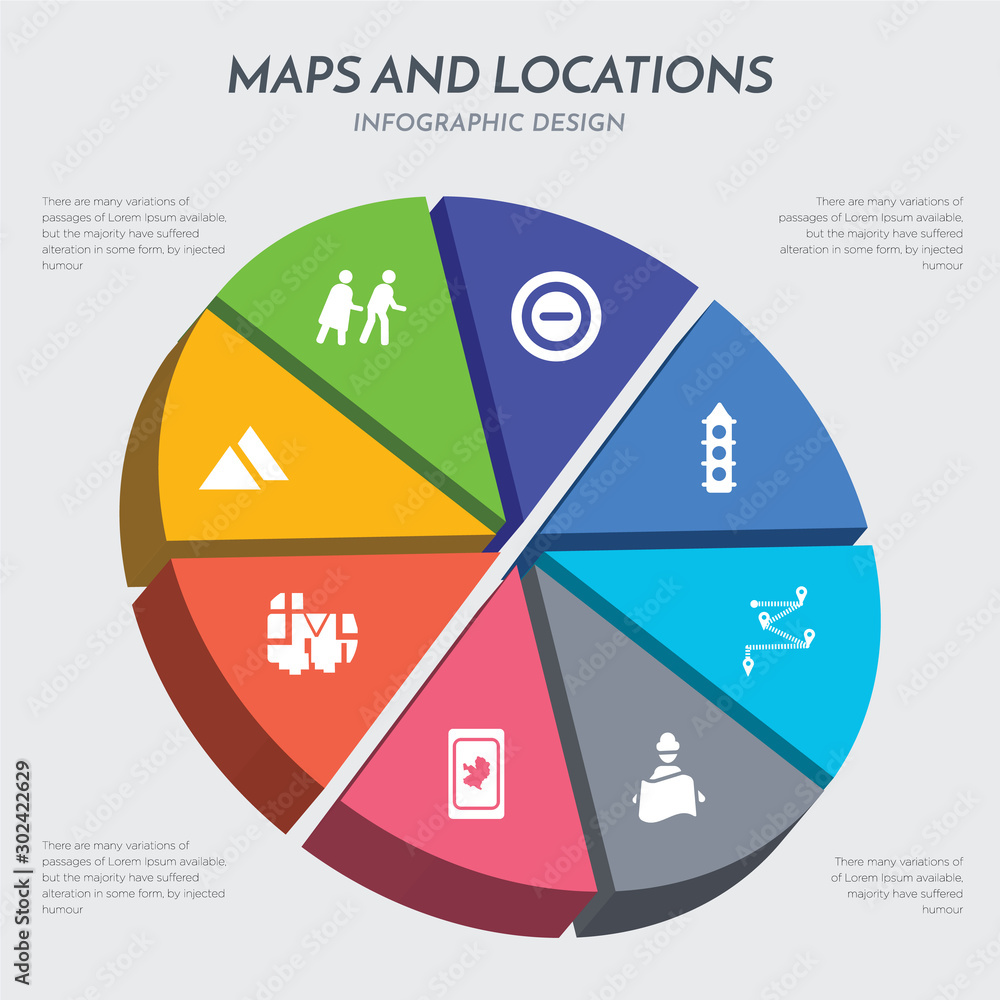 MAPS AND LOCATIONS
INFOGRAPHIC DESIGN

There are many variations of passages of Lorem Ipsum available, but the majority have suffered alteration in some form, by injected humour

There are many variations of passages of Lorem Ipsum available, but the majority have suffered alteration in some form, by injected humour

There are many variations of passages of Lorem Ipsum available, but the majority have suffered alteration in some form, by injected humour

There many variations of of Lorem Ipsum available, majority have suffered humour

Adobe Stock | #302422629