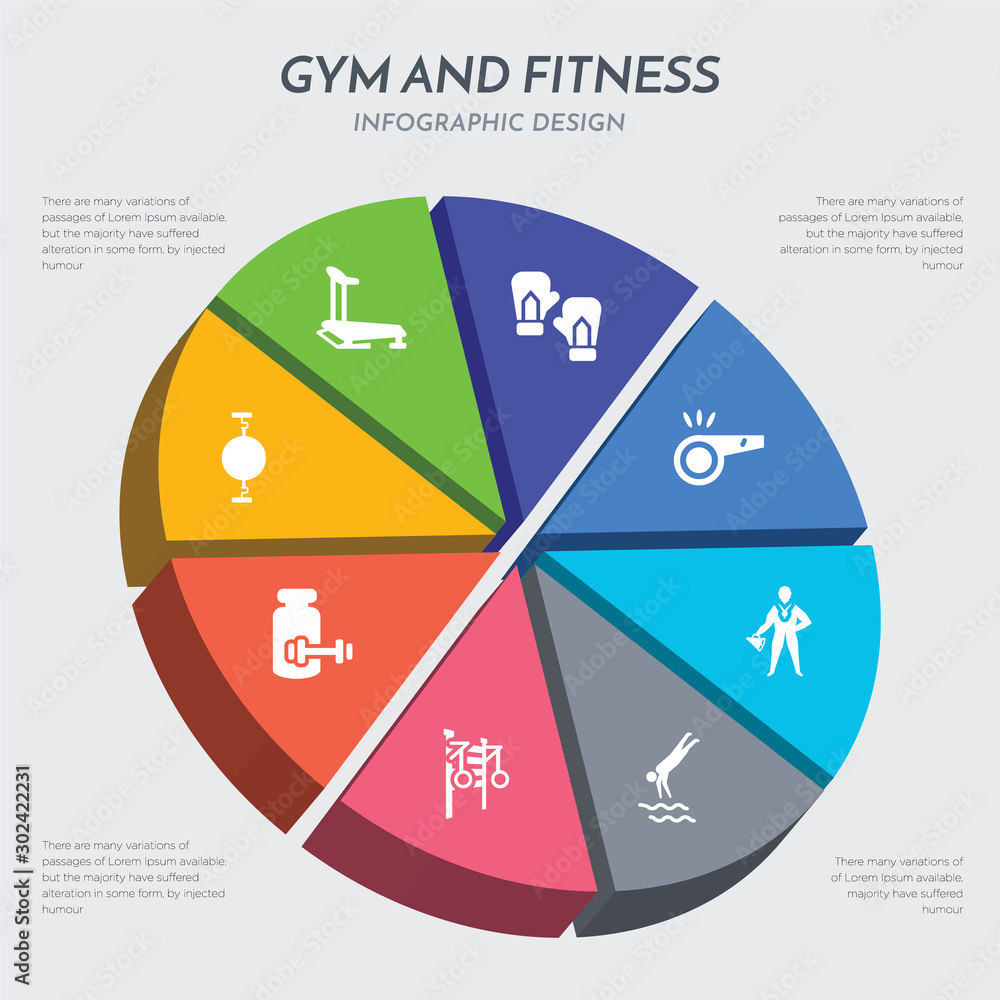 GYM AND FITNESS
INFOGRAPHIC DESIGN

There are many variations of passages of Lorem Ipsum available, but the majority have suffered alteration in some form, by injected humour

There are many variations of passages of Lorem Ipsum available, but the majority have suffered alteration in some form, by injected humour

There are many variations of passages of Lorem Ipsum available, but the majority have suffered alteration in some form, by injected humour

There many variations of of Lorem Ipsum available, majority have suffered humour

Adobe Stock | #302422231