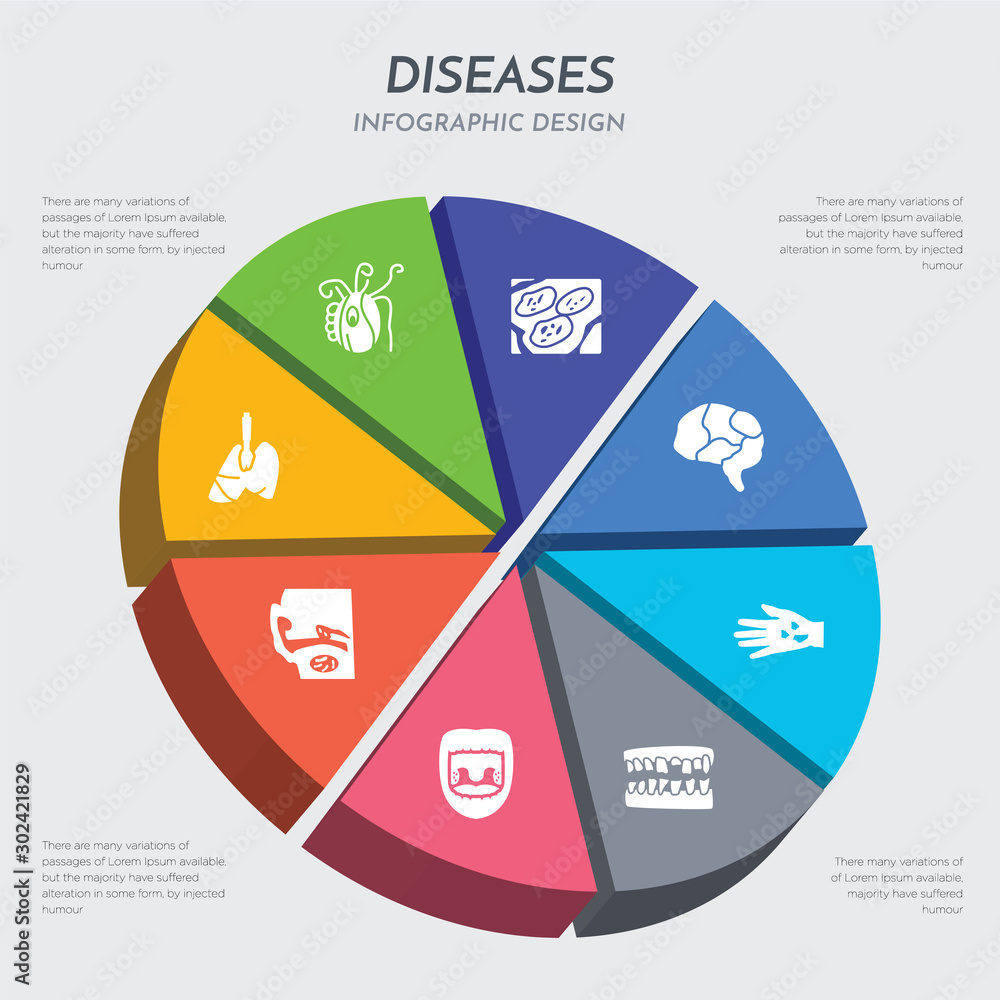 DISEASES
INFOGRAPHIC DESIGN

There are many variations of passages of Lorem Ipsum available, but the majority have suffered alteration in some form, by injected humour

There are many variations of passages of Lorem Ipsum available, but the majority have suffered alteration in some form, by injected humour

There are many variations of passages of Lorem Ipsum available, but the majority have suffered alteration in some form, by injected humour

There many variations of of Lorem Ipsum available, majority have suffered humour

Adobe Stock | #302421829