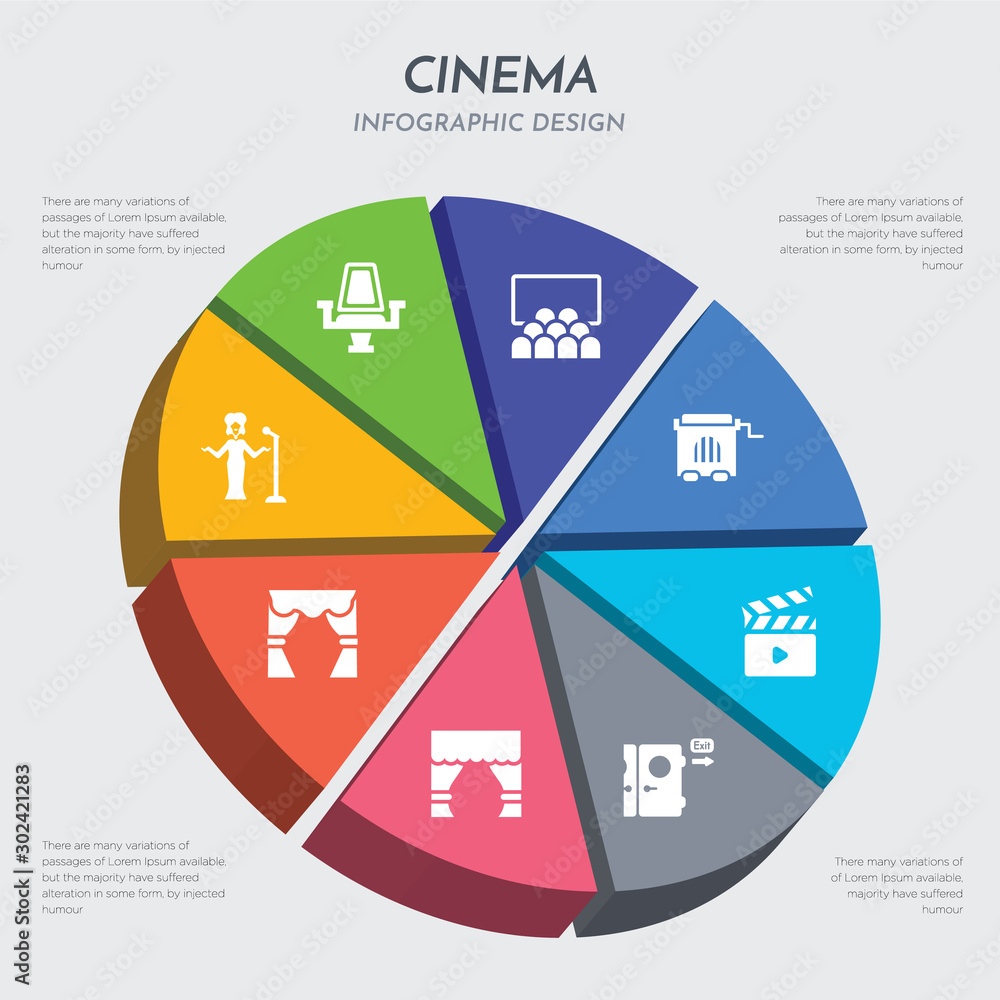 CINEMA
INFOGRAPHIC DESIGN

There are many variations of passages of Lorem Ipsum available, but the majority have suffered alteration in some form, by injected humour

There are many variations of passages of Lorem Ipsum available, but the majority have suffered alteration in some form, by injected humour

Exit

There are many variations of passages of Lorem Ipsum available, but the majority have suffered alteration in some form, by injected humour

There many variations of of Lorem Ipsum available, majority have suffered humour

Adobe Stock | #302421283