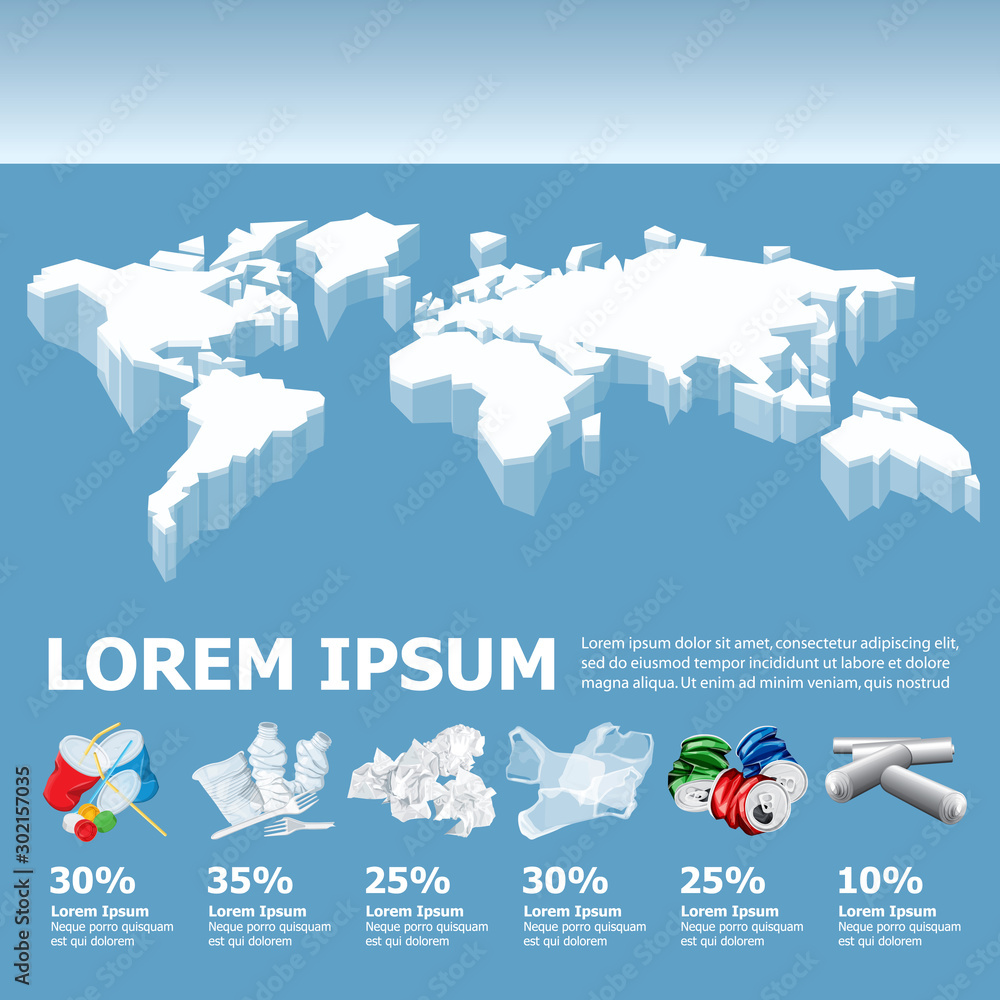 LOREM IPSUM

Lorem ipsum dolor sit amet, consectetur adipiscing elit, sed do eiusmod tempor incididunt ut labore et dolore magna aliqua. Ut enim ad minim veniam, quis nostrud

30%
Lorem Ipsum
Neque porro quisquam est qui dolorem

35%
Lorem Ipsum
Neque porro quisquam est qui dolorem

25%
Lorem Ipsum
Neque porro quisquam est qui dolorem

30%
Lorem Ipsum
Neque porro quisquam est qui dolorem

25%
Lorem Ipsum
Neque porro quisquam est qui dolorem

10%
Lorem Ipsum
Neque porro quisquam est qui dolorem

Adobe Stock | #302157035