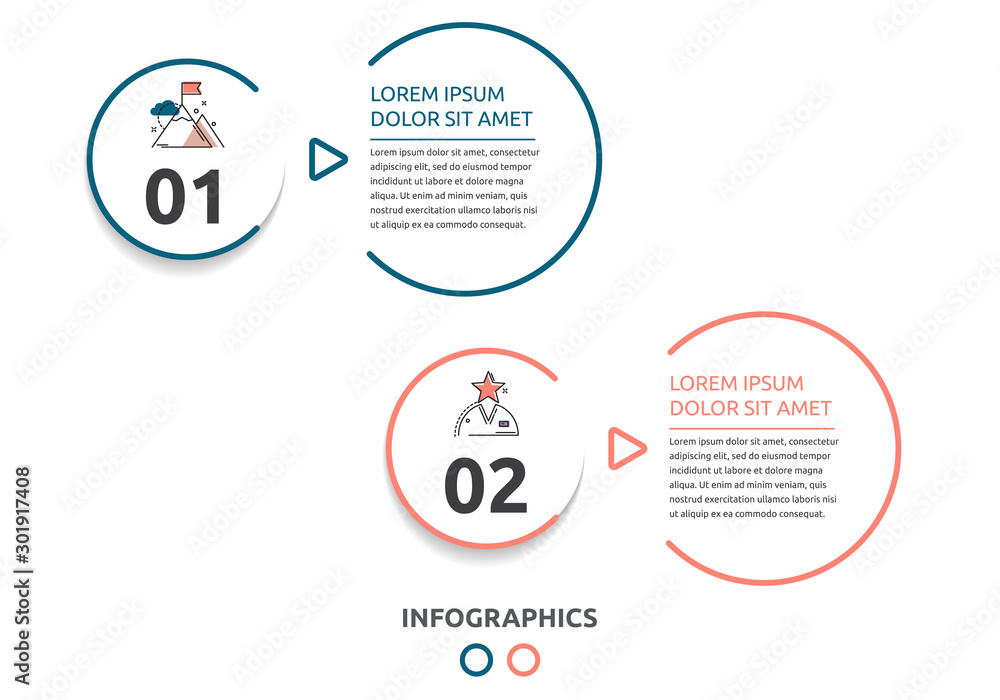 01

LOREM IPSUM DOLOR SIT AMET

Lorem ipsum dolor sit amet, consectetur adipiscing elit, sed do eiusmod tempor incididunt ut labore et dolore magna aliqua. Ut enim ad minim veniam, quis nostrud exercitation ullamco laboris nisi ut aliquip ex ea commodo consequat.

02

LOREM IPSUM DOLOR SIT AMET

Lorem ipsum dolor sit amet, consectetur adipiscing elit, sed do eiusmod tempor incididunt ut labore et dolore magna aliqua. Ut enim ad minim veniam, quis nostrud exercitation ullamco laboris nisi ut aliquip ex ea commodo consequat.

INFOGRAPHICS

Adobe Stock | #301917408