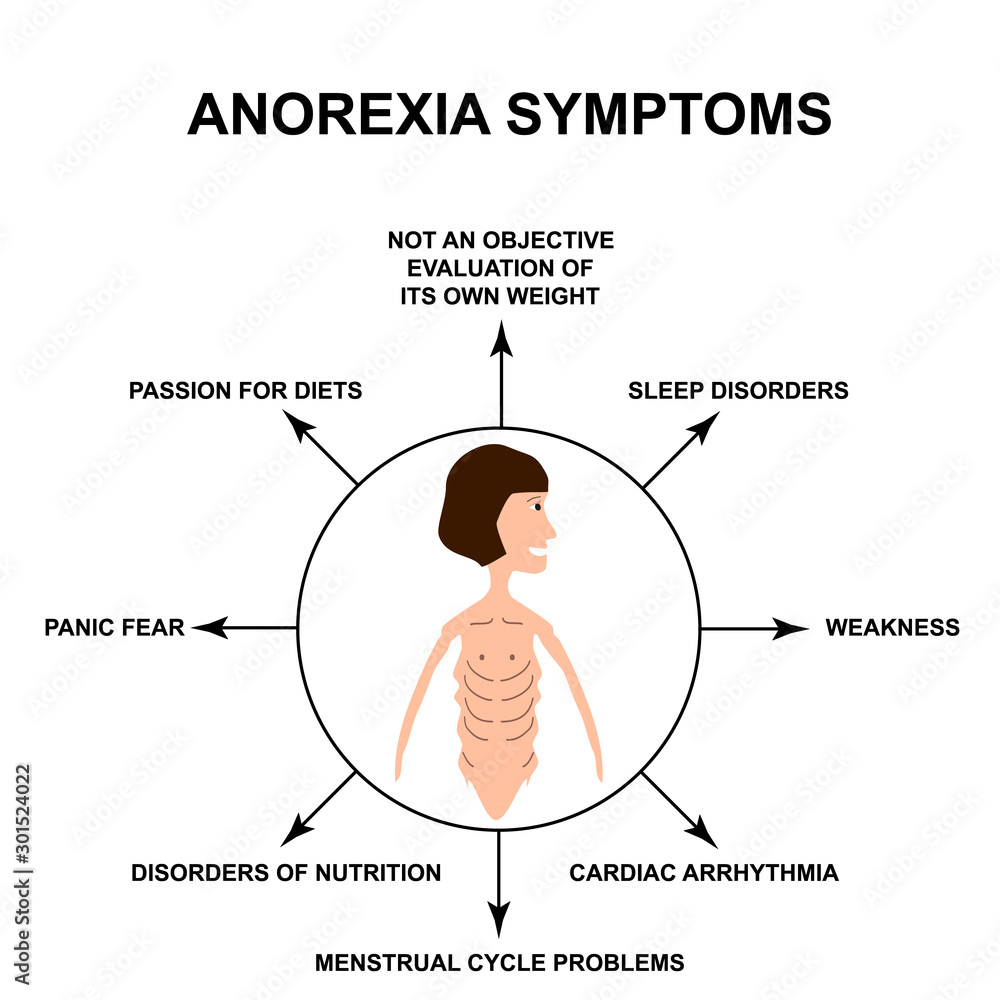 ANOREXIA SYMPTOMS

NOT AN OBJECTIVE EVALUATION OF ITS OWN WEIGHT

PASSION FOR DIETS

SLEEP DISORDERS

PANIC FEAR

WEAKNESS

DISORDERS OF NUTRITION

CARDIAC ARRHYTHMIA

MENSTRUAL CYCLE PROBLEMS

Adobe Stock | #301524022