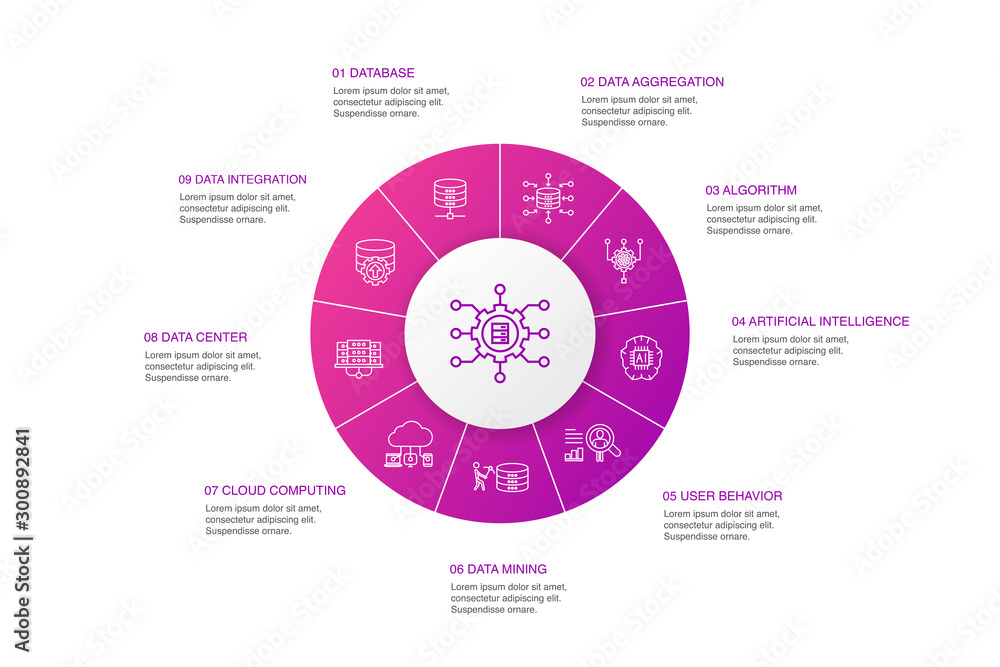 01 DATABASE
Lorem ipsum dolor sit amet, consectetur adipiscing elit. Suspendisse ornare.

02 DATA AGGREGATION
Lorem ipsum dolor sit amet, consectetur adipiscing elit. Suspendisse ornare.

03 ALGORITHM
Lorem ipsum dolor sit amet, consectetur adipiscing elit. Suspendisse ornare.

04 ARTIFICIAL INTELLIGENCE
Lorem ipsum dolor sit amet, consectetur adipiscing elit. Suspendisse ornare.

05 USER BEHAVIOR
Lorem ipsum dolor sit amet, consectetur adipiscing elit. Suspendisse ornare.

06 DATA MINING
Lorem ipsum dolor sit amet, consectetur adipiscing elit. Suspendisse ornare.

07 CLOUD COMPUTING
Lorem ipsum dolor sit amet, consectetur adipiscing elit. Suspendisse ornare.

08 DATA CENTER
Lorem ipsum dolor sit amet, consectetur adipiscing elit. Suspendisse ornare.

09 DATA INTEGRATION
Lorem ipsum dolor sit amet, consectetur adipiscing elit. Suspendisse ornare.

AI

Adobe Stock | #300892841