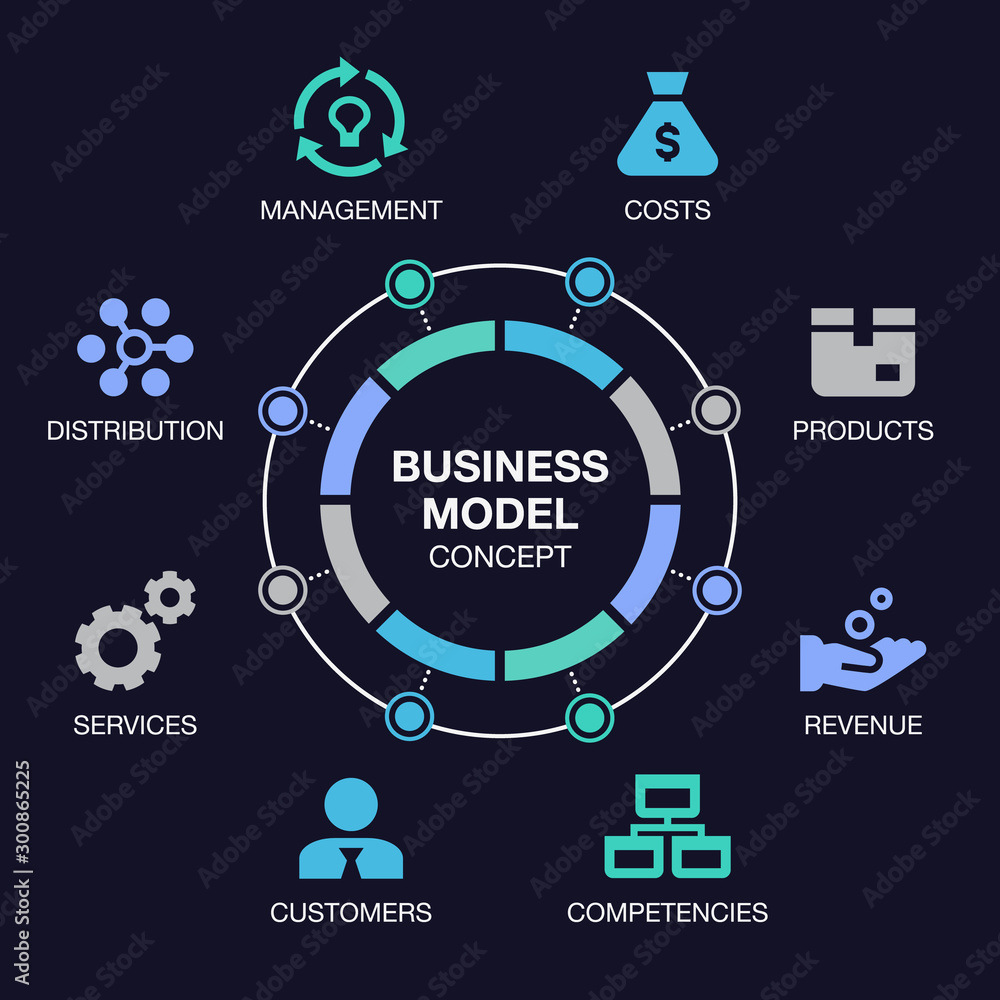 MANAGEMENT

COSTS

DISTRIBUTION

PRODUCTS

BUSINESS MODEL CONCEPT

SERVICES

REVENUE

CUSTOMERS

COMPETENCIES

Adobe Stock | #300865225