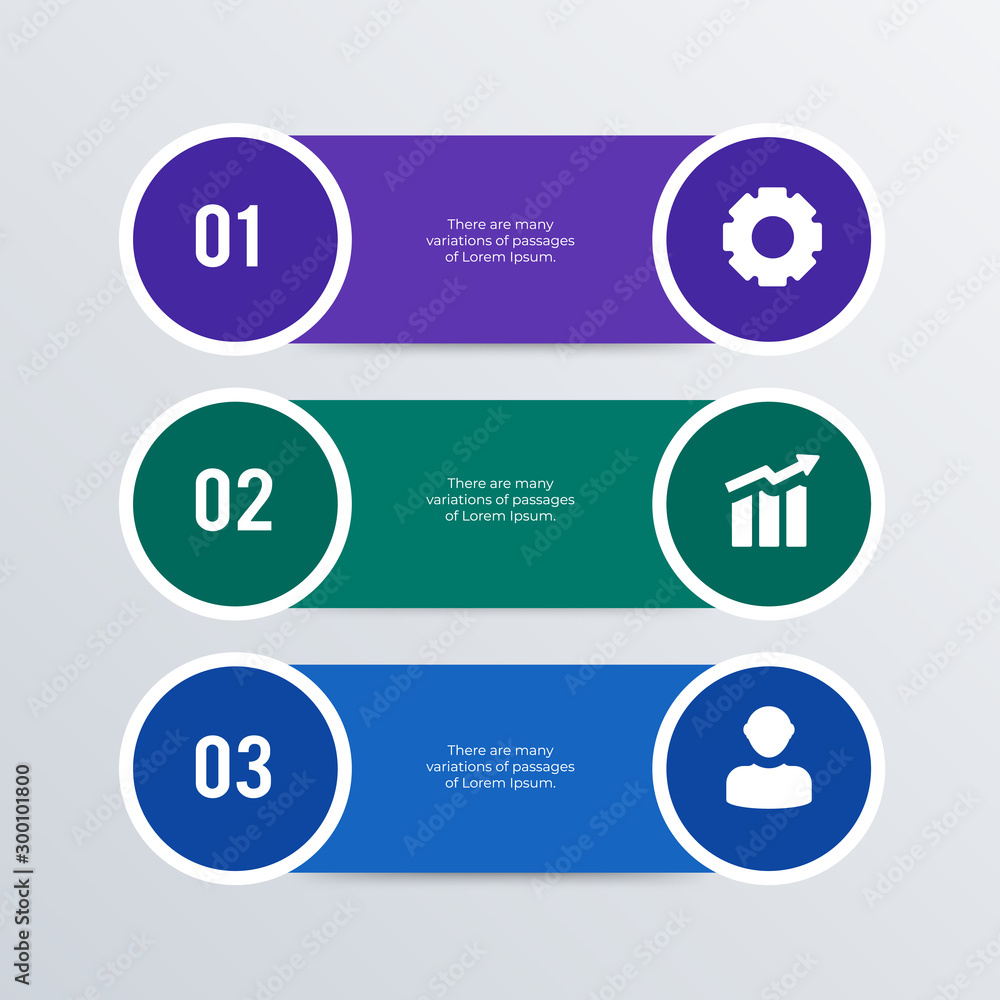 01

There are many variations of passages of Lorem Ipsum.

02

There are many variations of passages of Lorem Ipsum.

03

There are many variations of passages of Lorem Ipsum.

Adobe Stock | #300101800