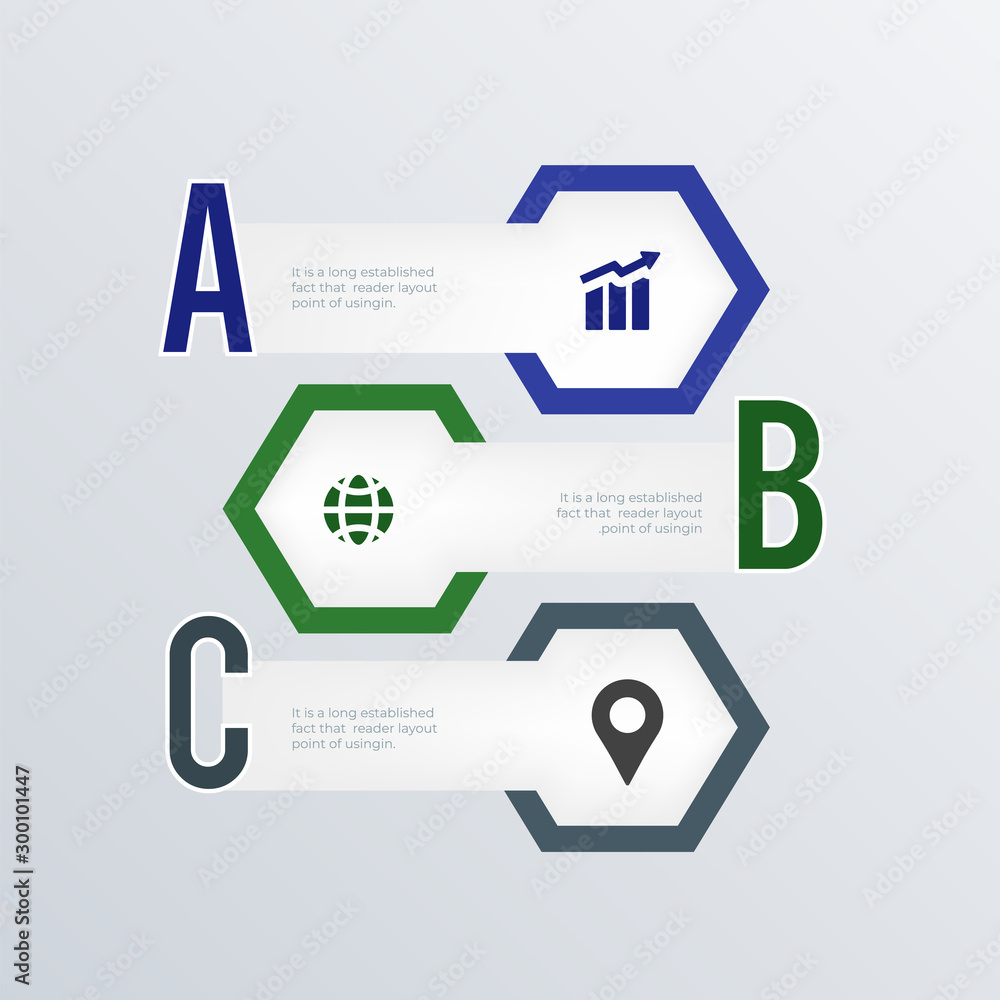 A

It is a long established fact that reader layout point of usingin.

B

It is a long established fact that reader layout .point of usingin

C

It is a long established fact that reader layout point of usingin.

Adobe Stock | #300101447