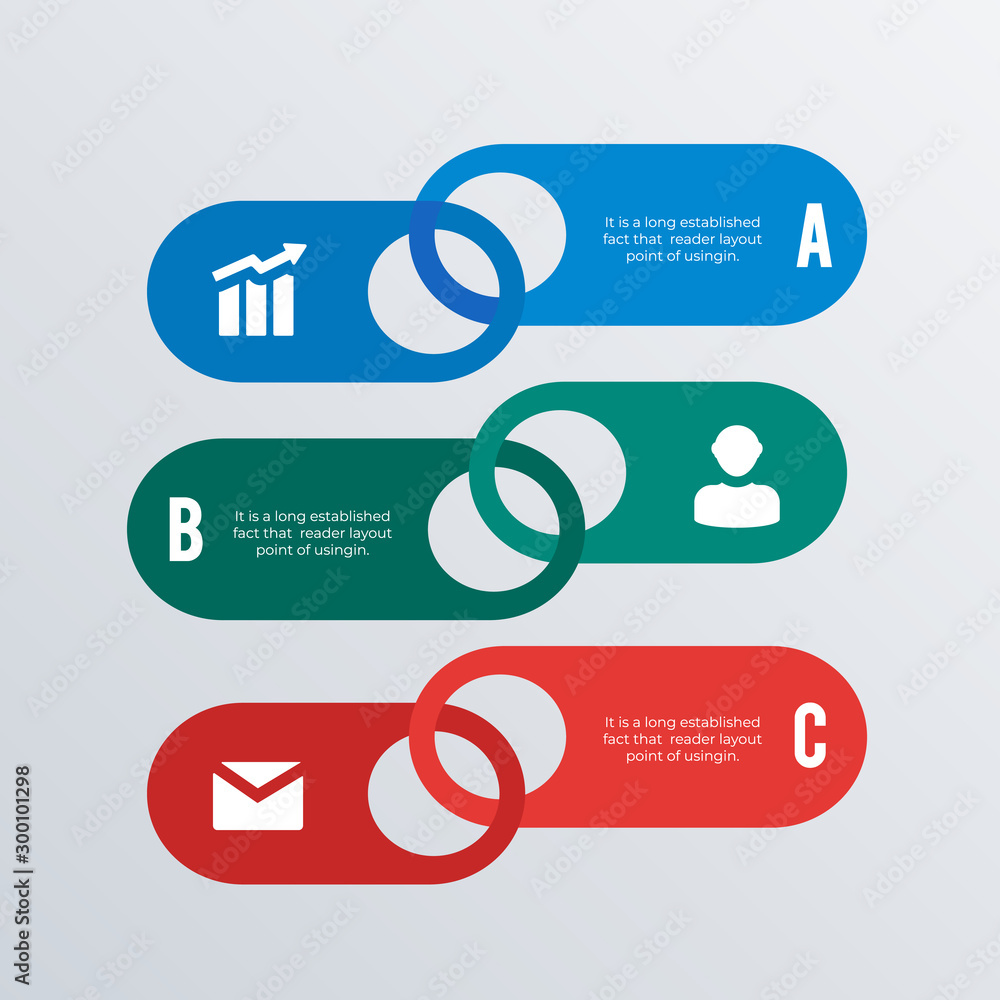 It is a long established fact that reader layout point of usingin.

A

B

It is a long established fact that reader layout point of usingin.

It is a long established fact that reader layout point of usingin.

C

Adobe Stock | #300101298