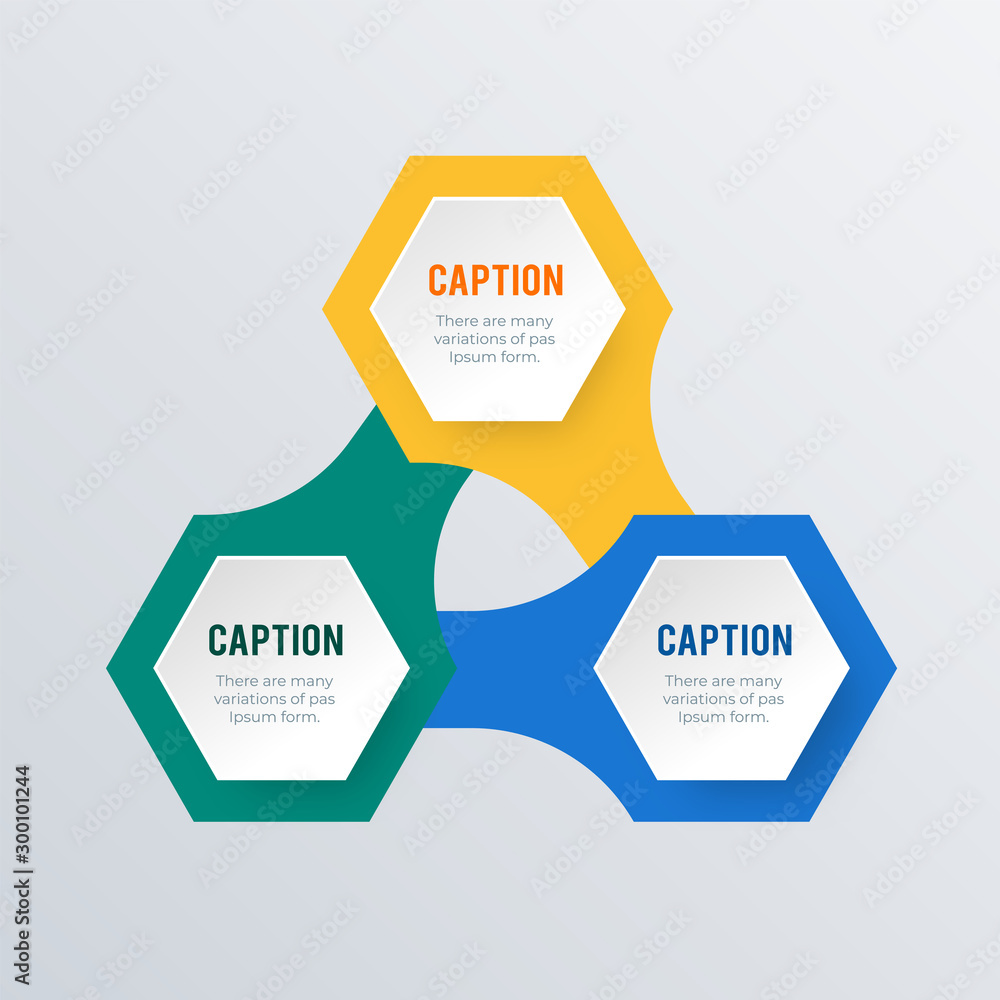 CAPTION
There are many variations of pas Ipsum form.

CAPTION
There are many variations of pas Ipsum form.

CAPTION
There are many variations of pas Ipsum form.

Adobe Stock | #300101244