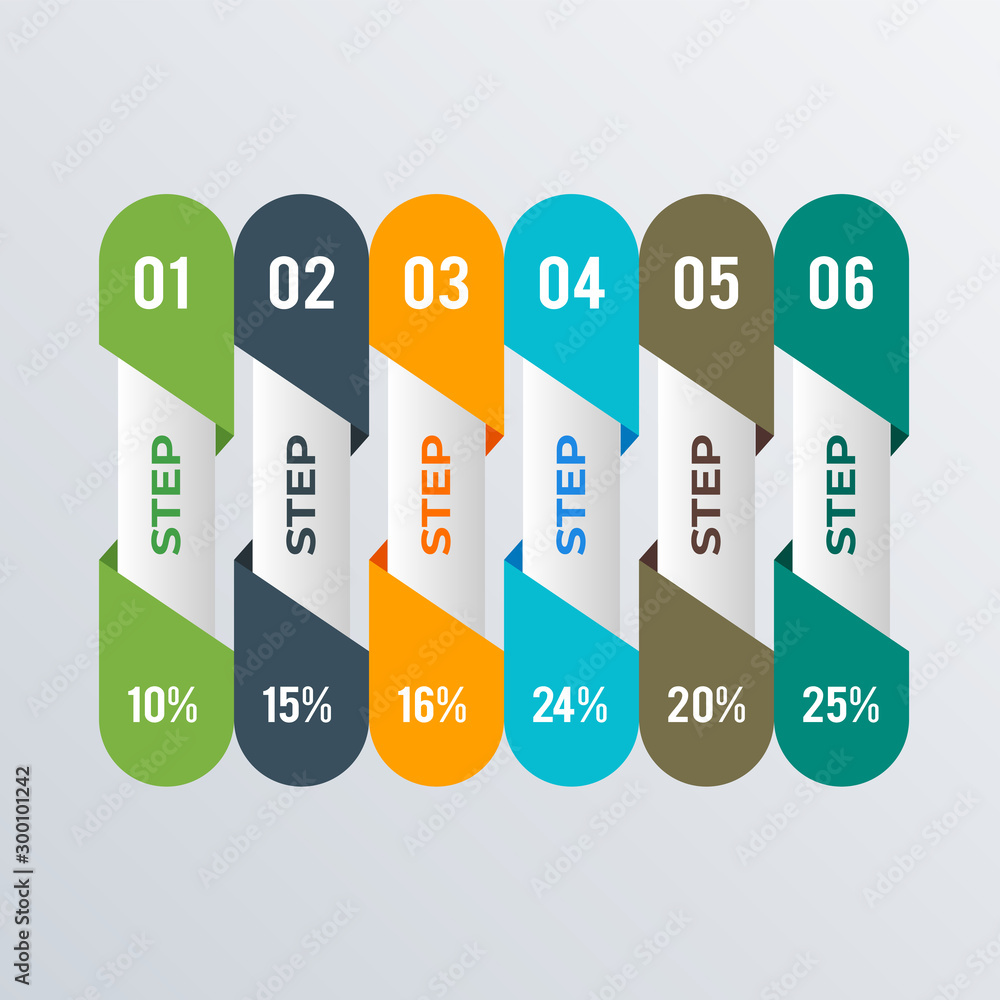 01
STEP
10%

02
STEP
15%

03
STEP
16%

04
STEP
24%

05
STEP
20%

06
STEP
25%

Adobe Stock | #300101242