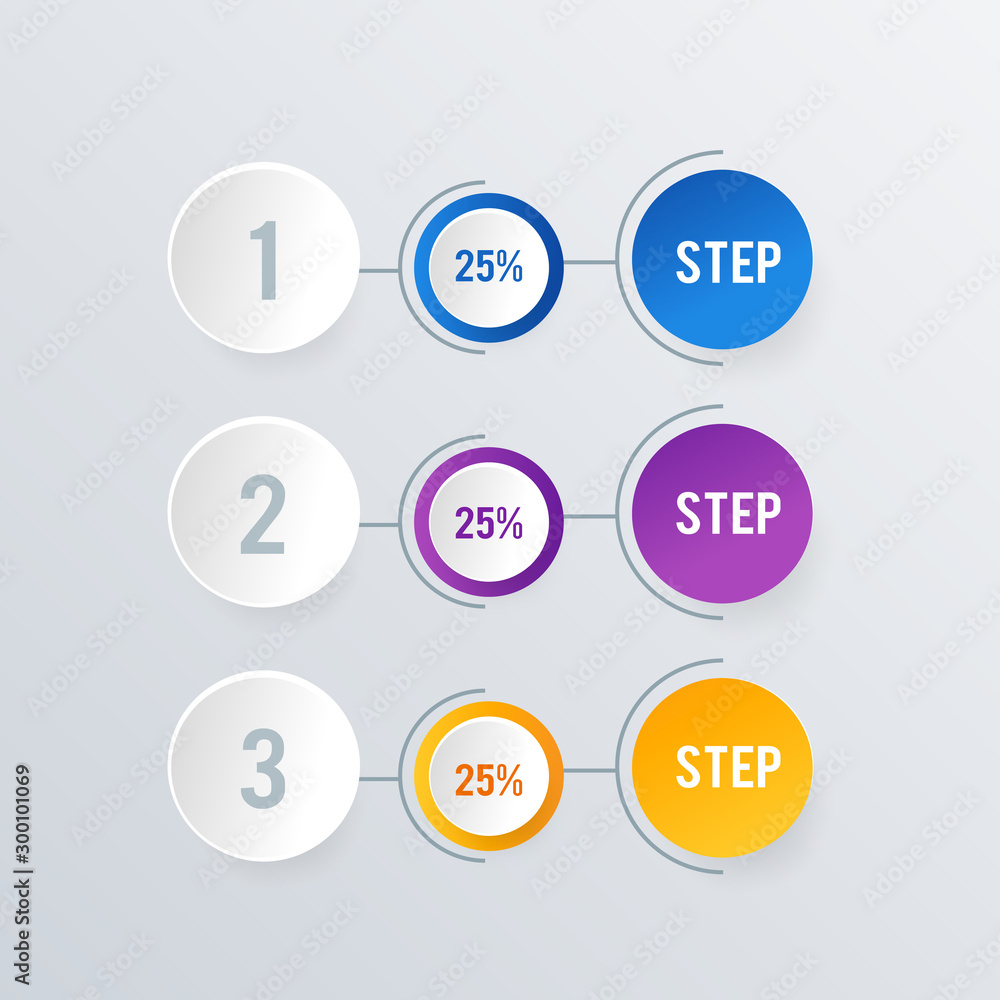 1

25%

STEP

2

25%

STEP

3

25%

STEP

Adobe Stock | #300101069